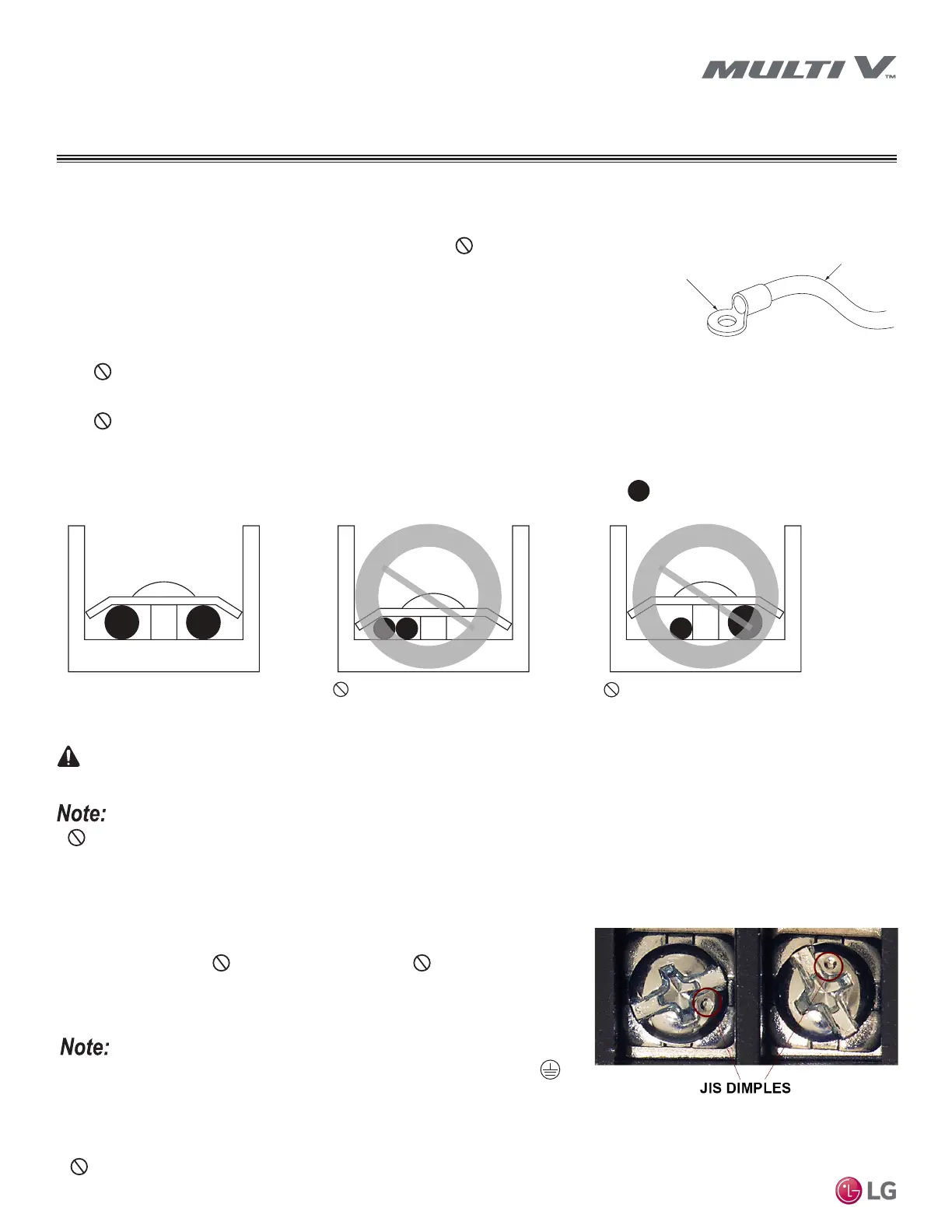 MULTI V™

Note:

Note:

JIS DIMPLES

LG