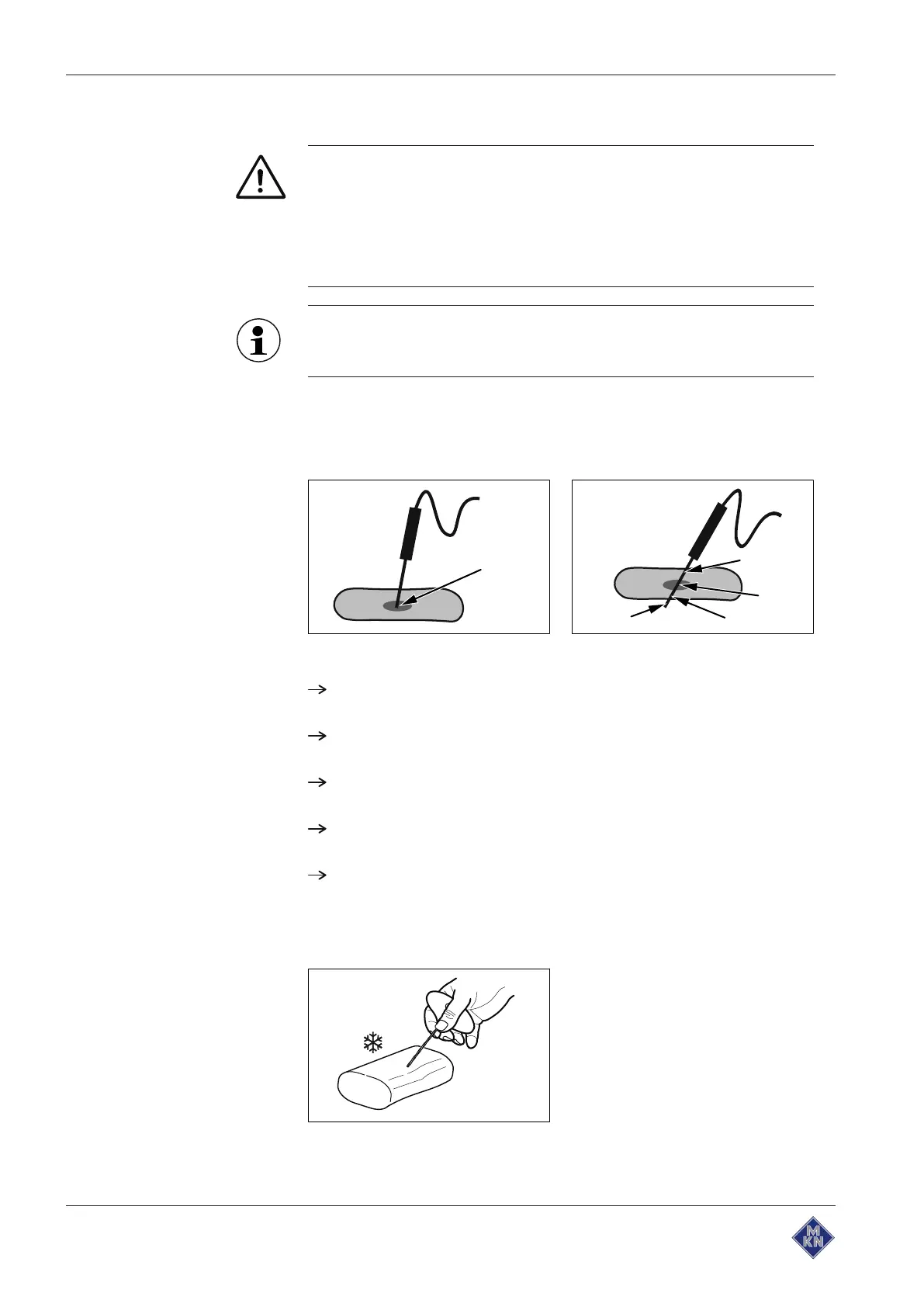 MKN