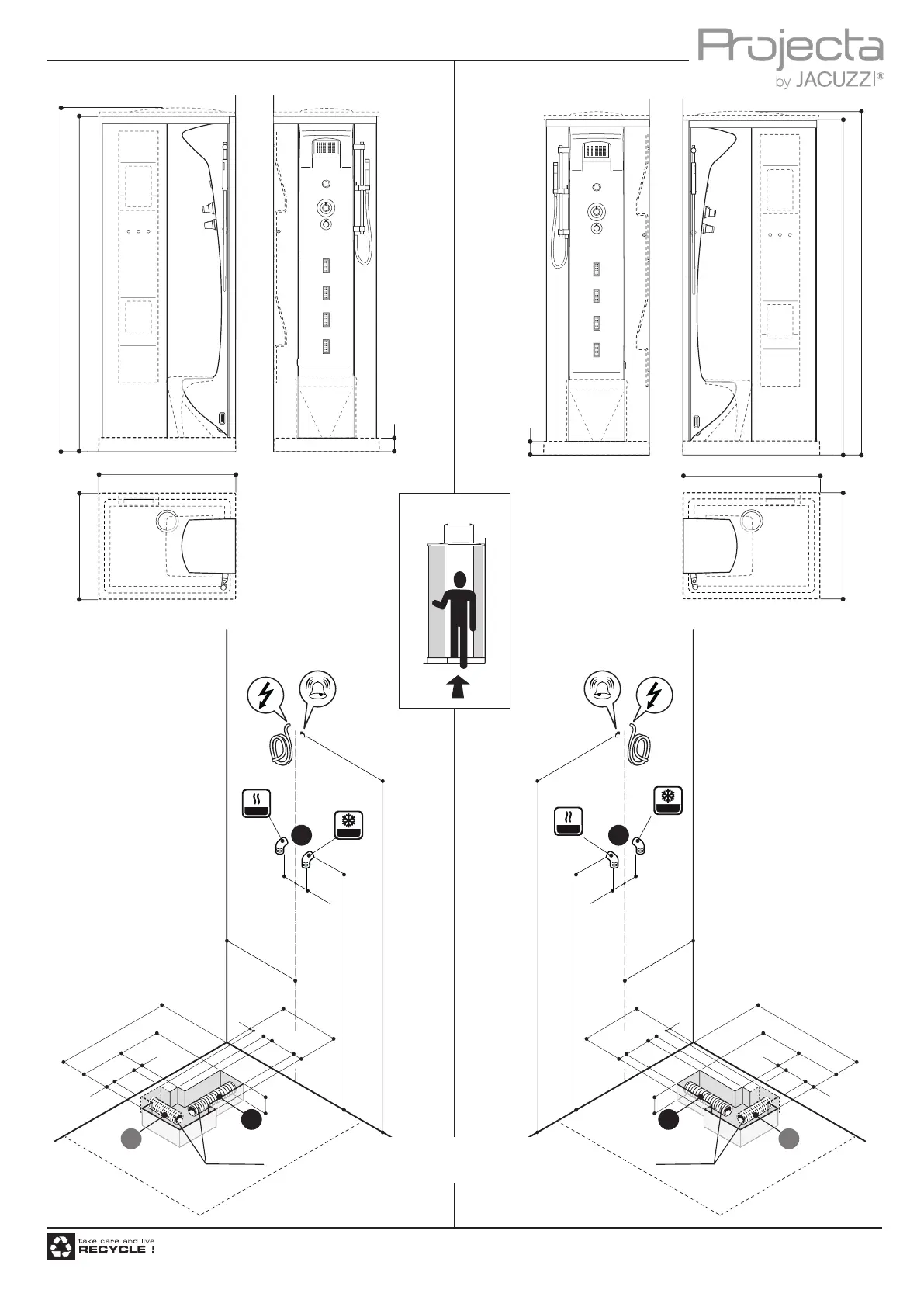 Projecta
by JACUZZI®

take care and live
RECYCLE !