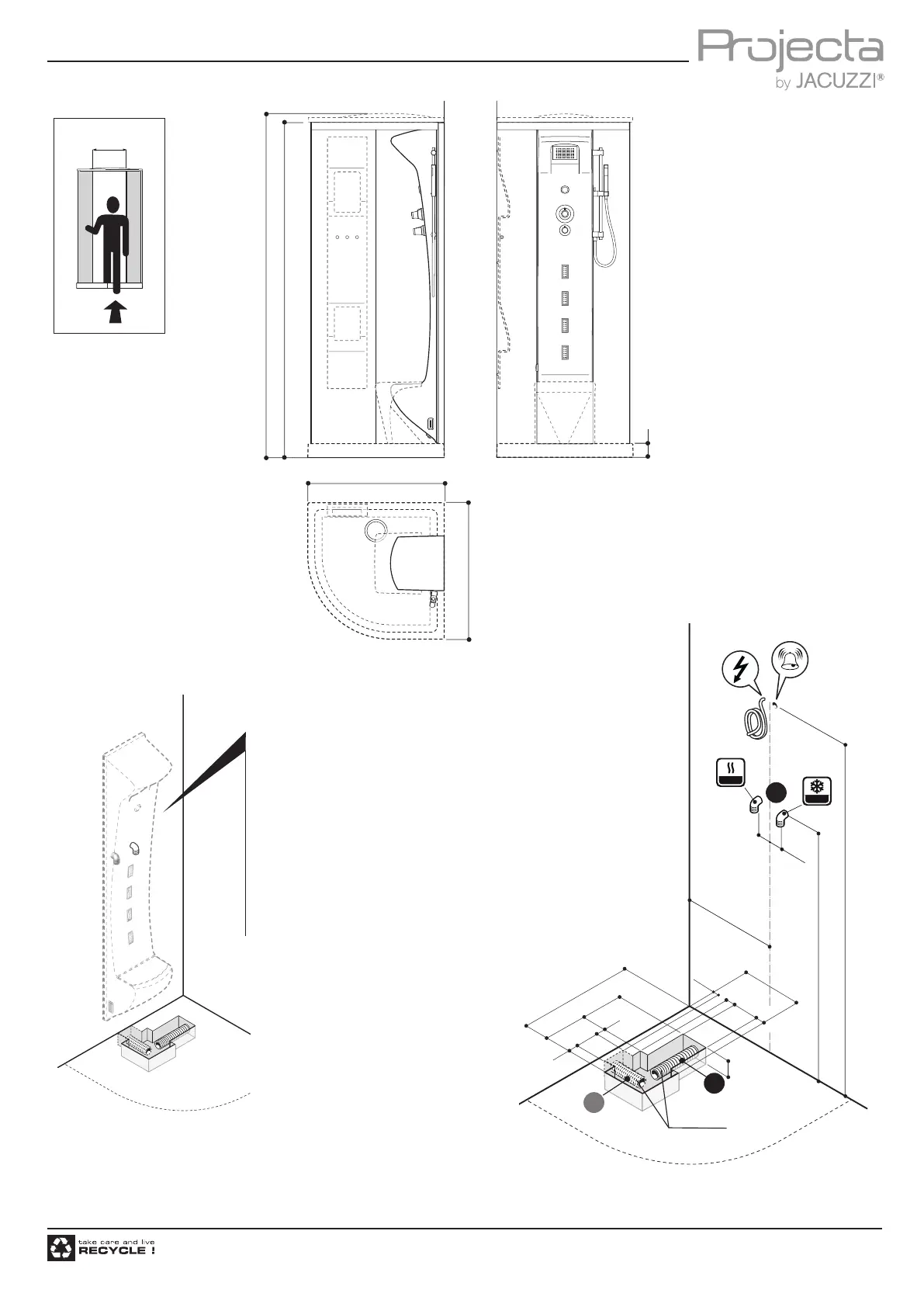 Projecta
by JACUZZI®

take care and live
RECYCLE !