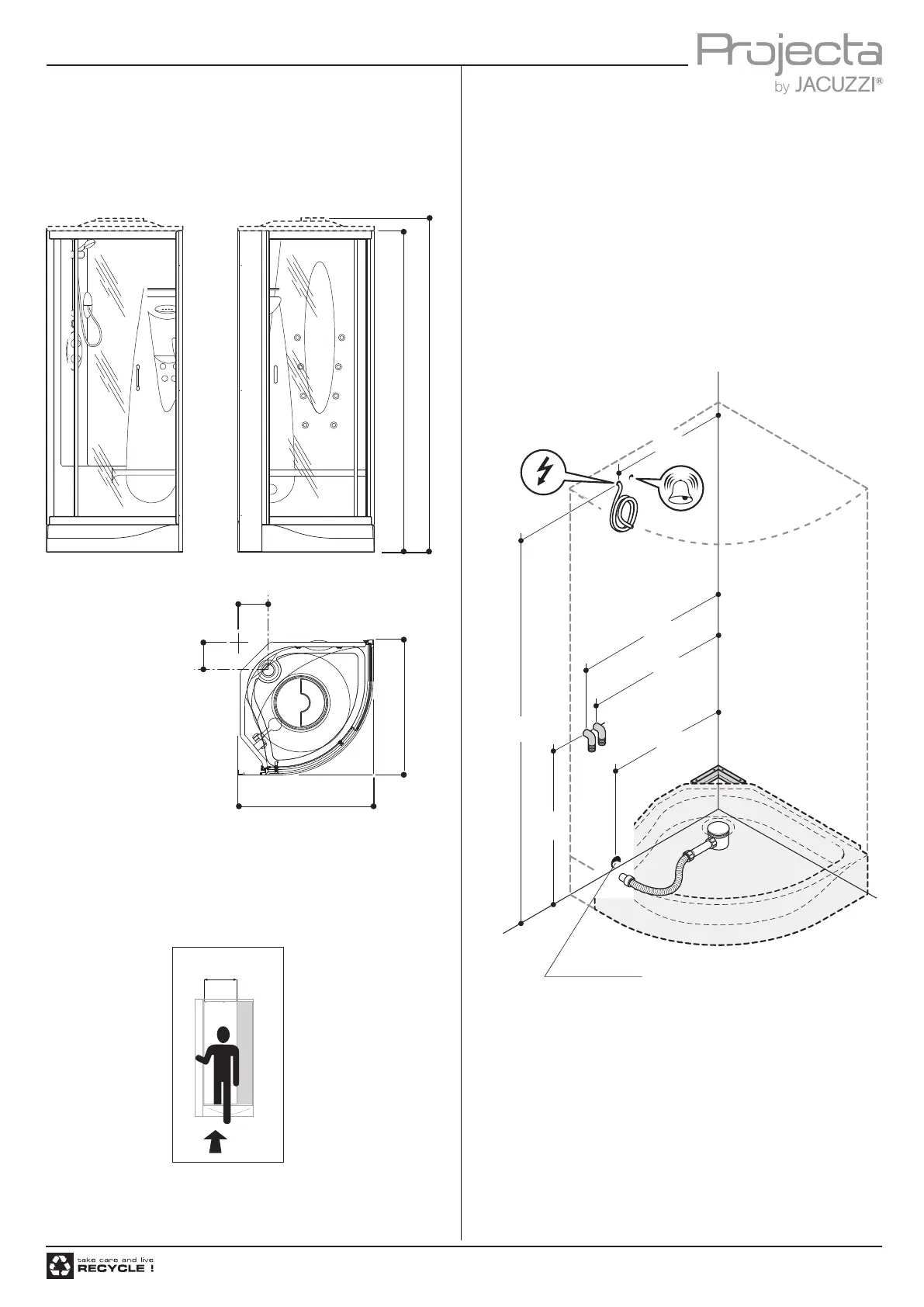 Projecta
by JACUZZI®

take care and live
RECYCLE !