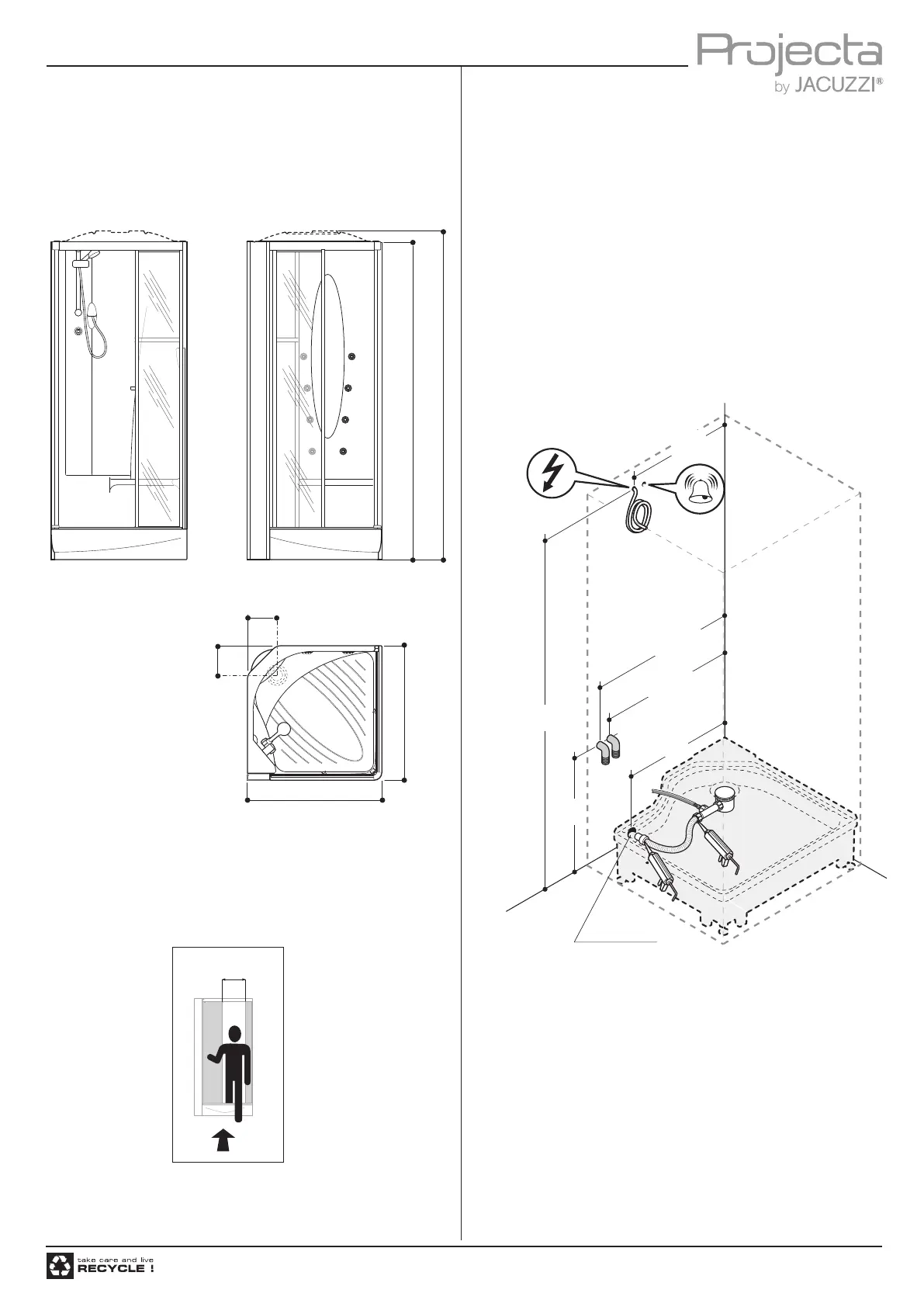 Projecta
by JACUZZI®

take care and live
RECYCLE !