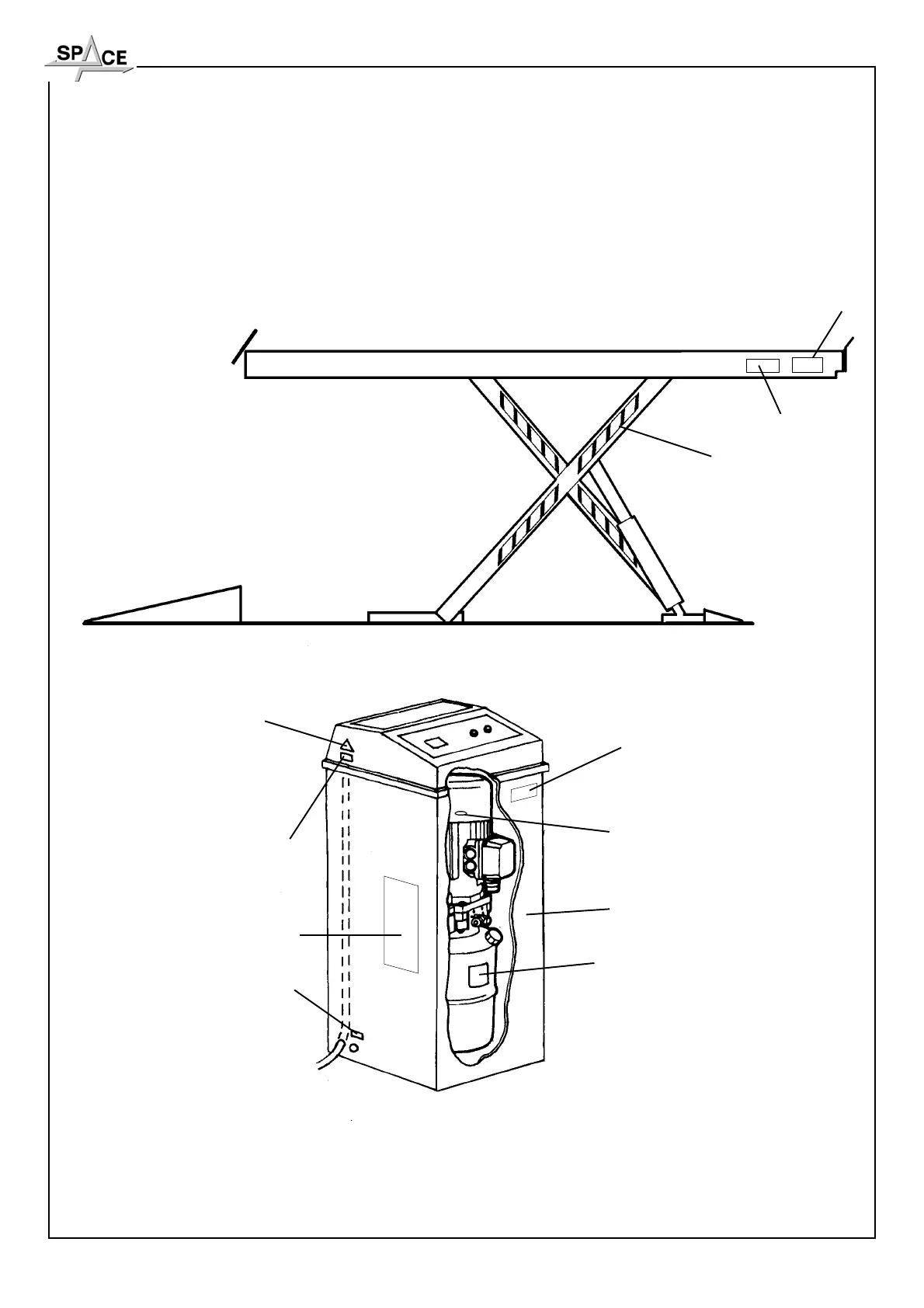 SPACE