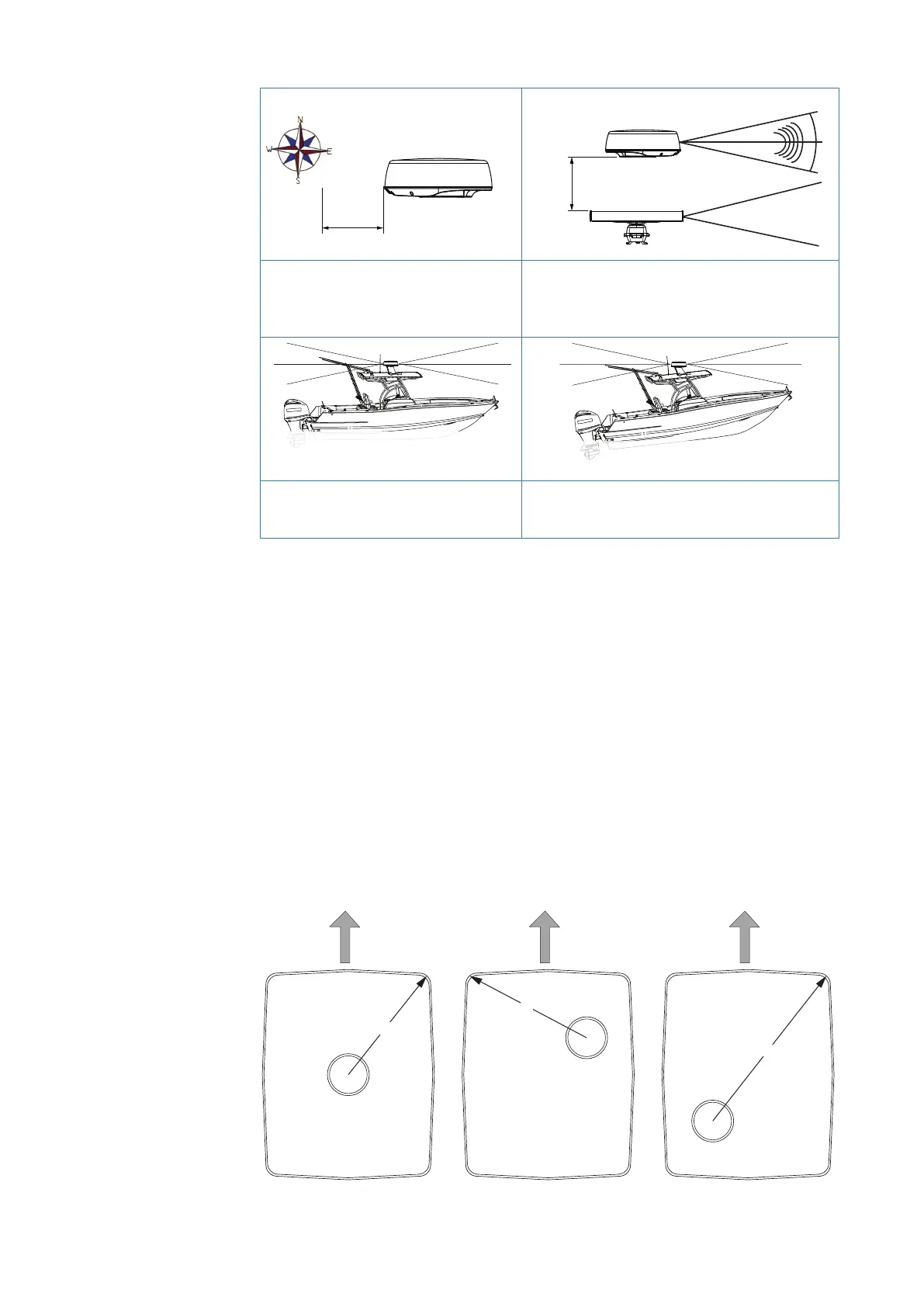 N
W
E
S