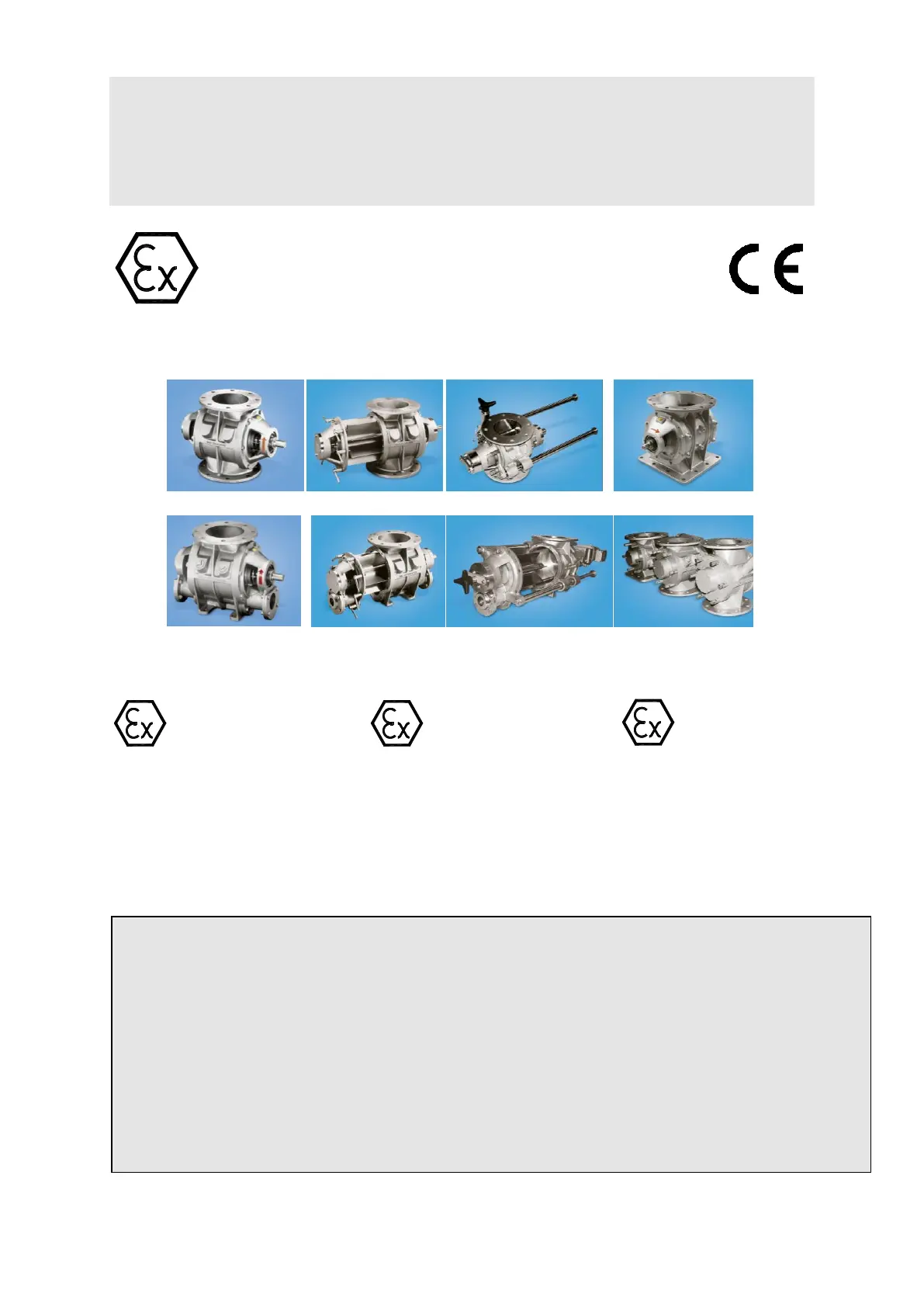 Ex

CE

Ex

Ex

Ex