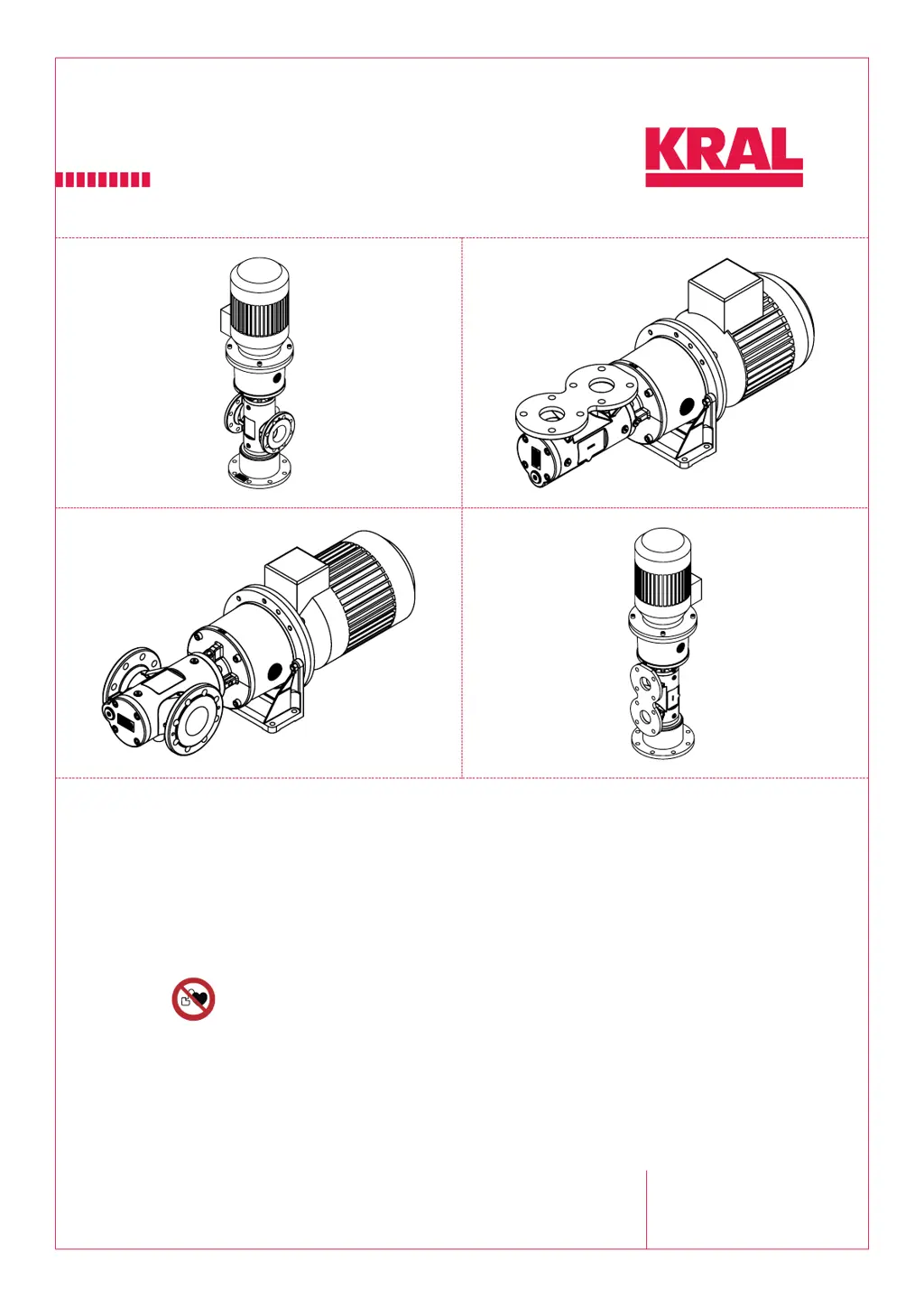 KRAL