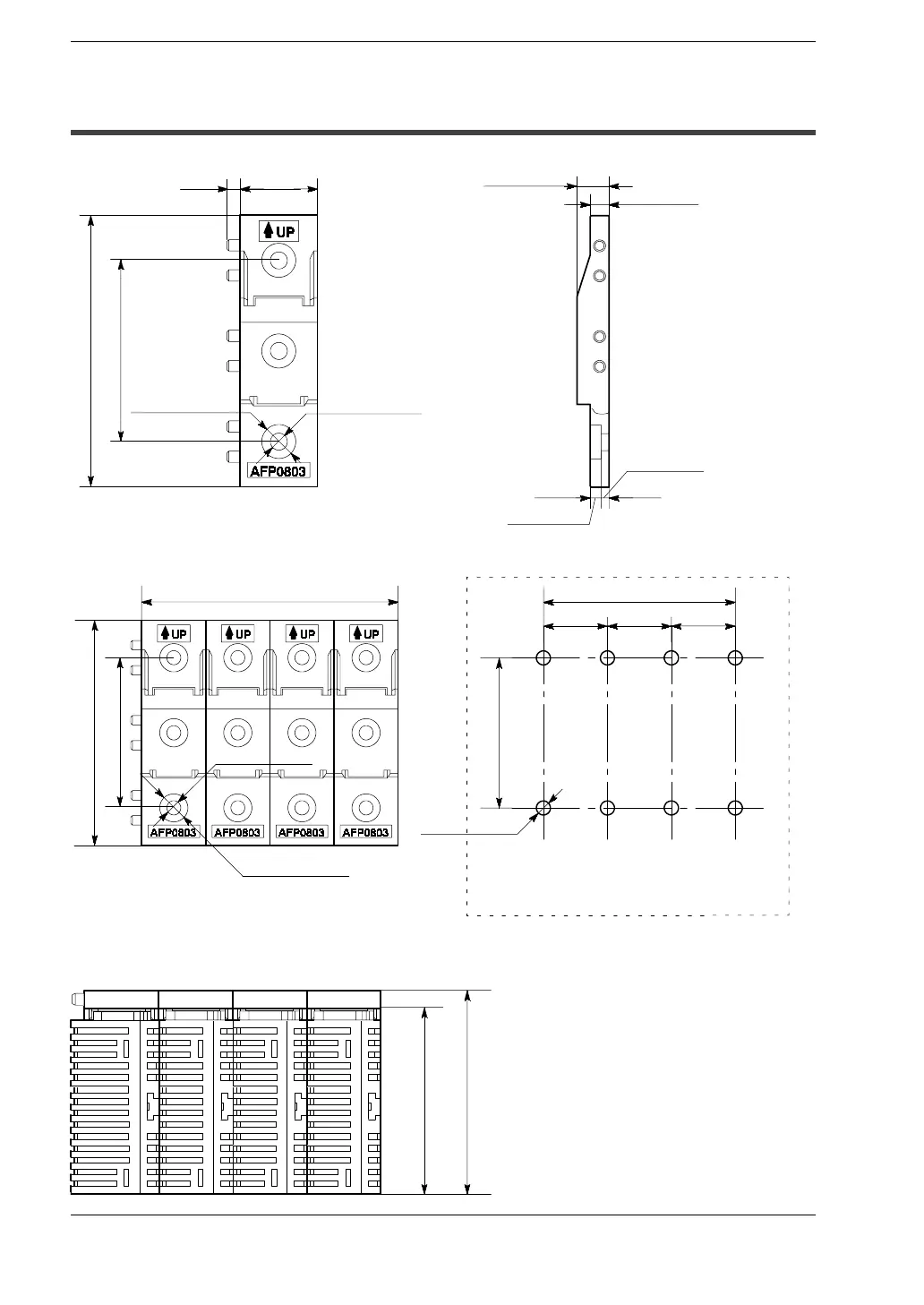 UP

AFP0803

UP UP UP UP

AFP0803 AFP0803 AFP0803 AFP0803