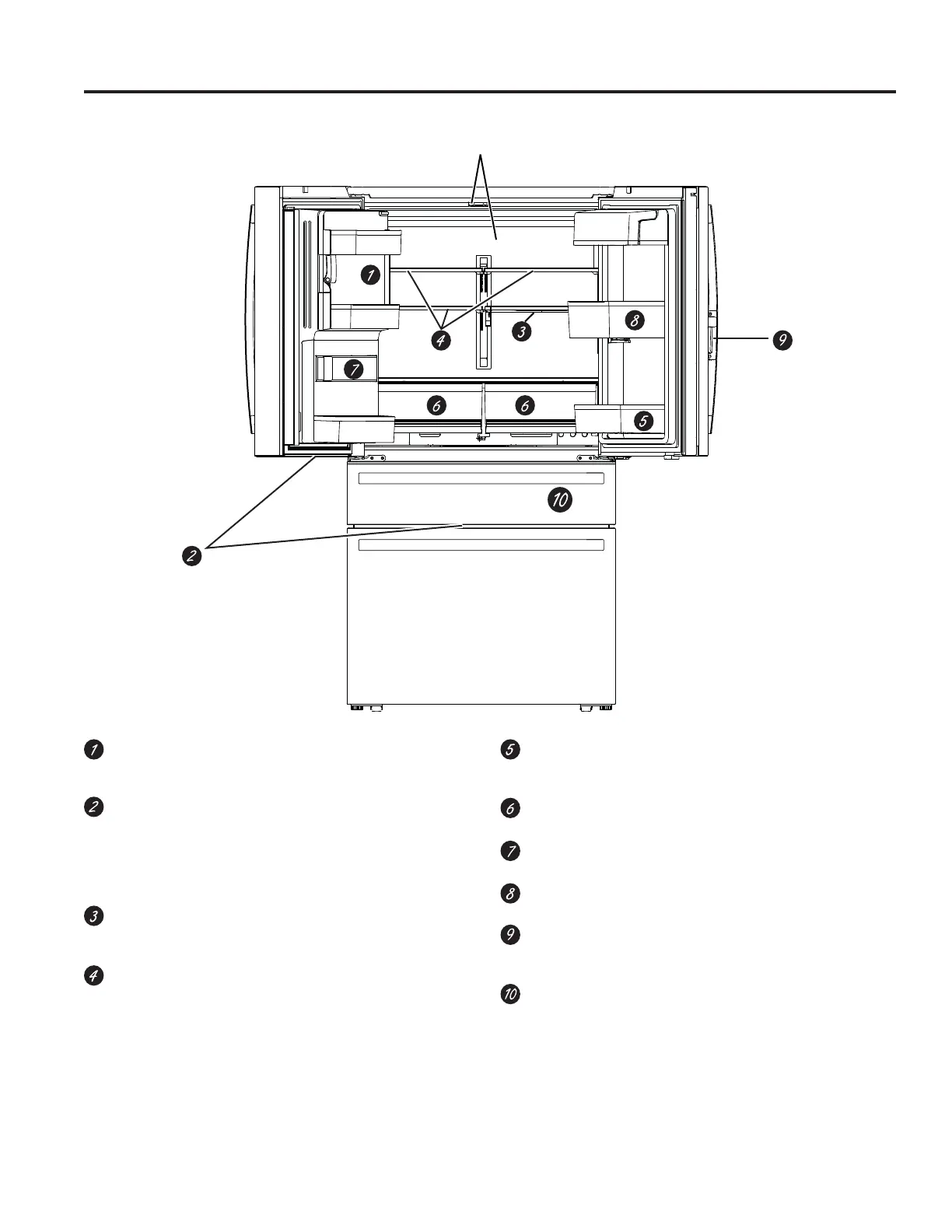 1

4

3

8

9

7

6

6

5

10

2

1

2

3

4

5

6

7

8

9

10