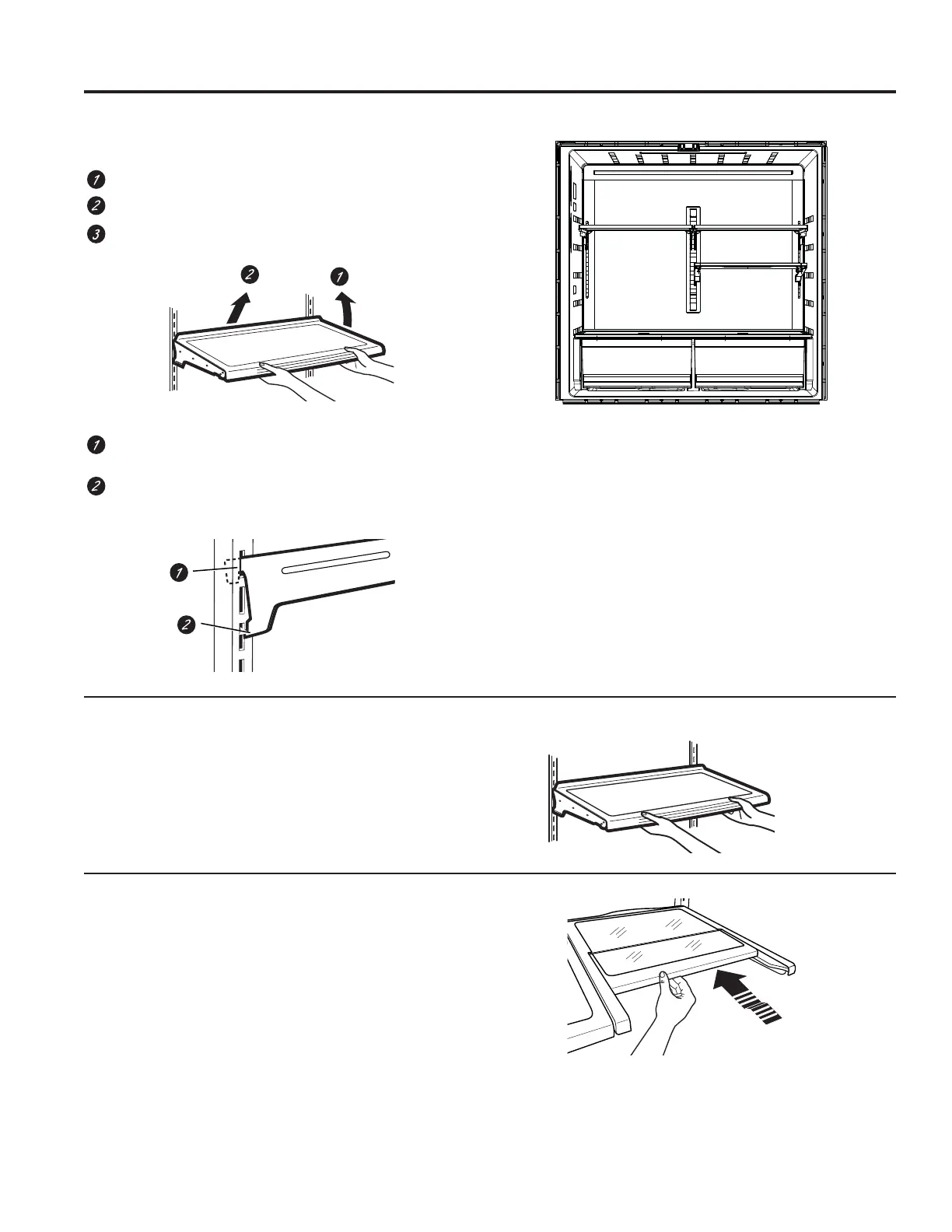 1
2
3

2 1

1

2

1

2