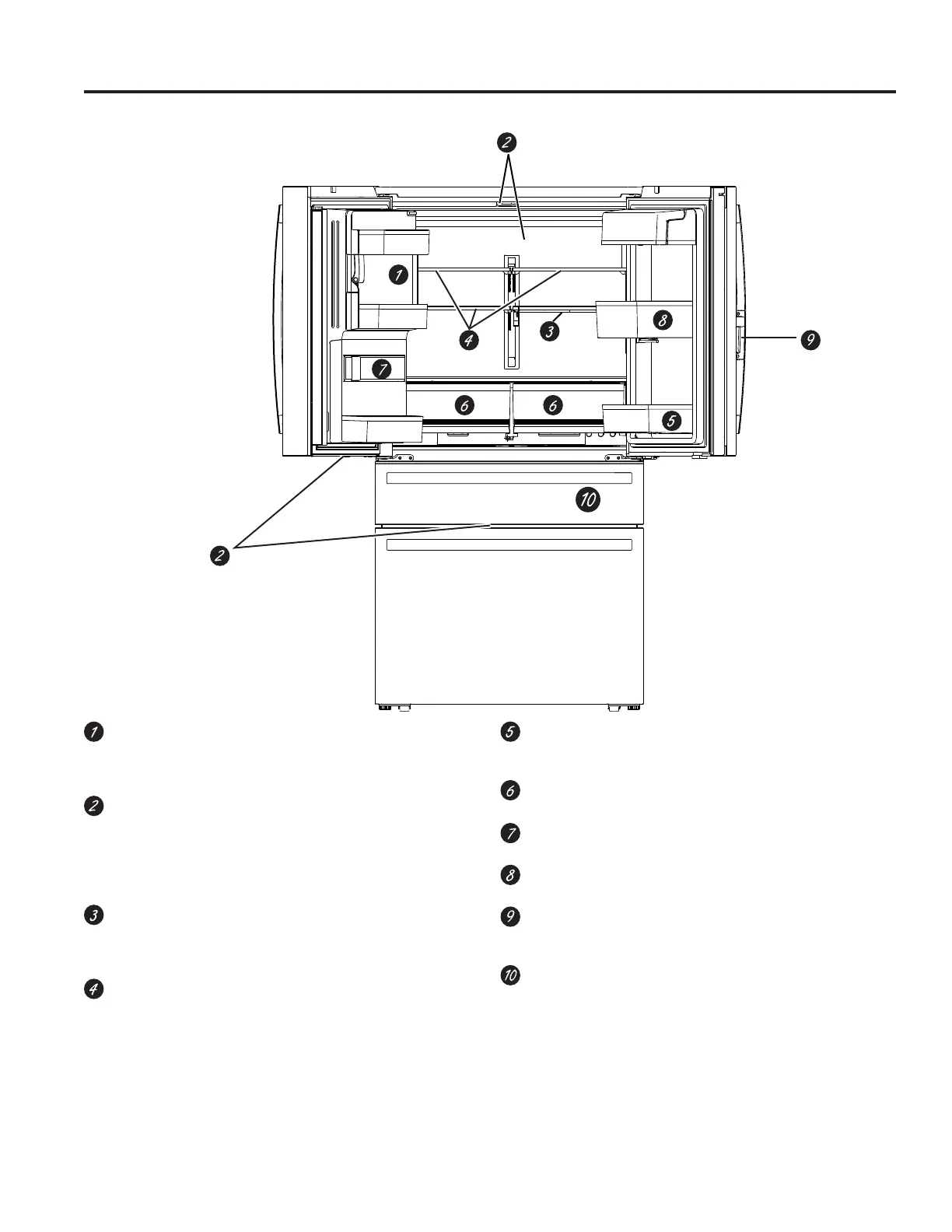 2

1

4

3

8

9

7

6

6

5

10

2

1

2

3

4

5

6

7

8

9

10