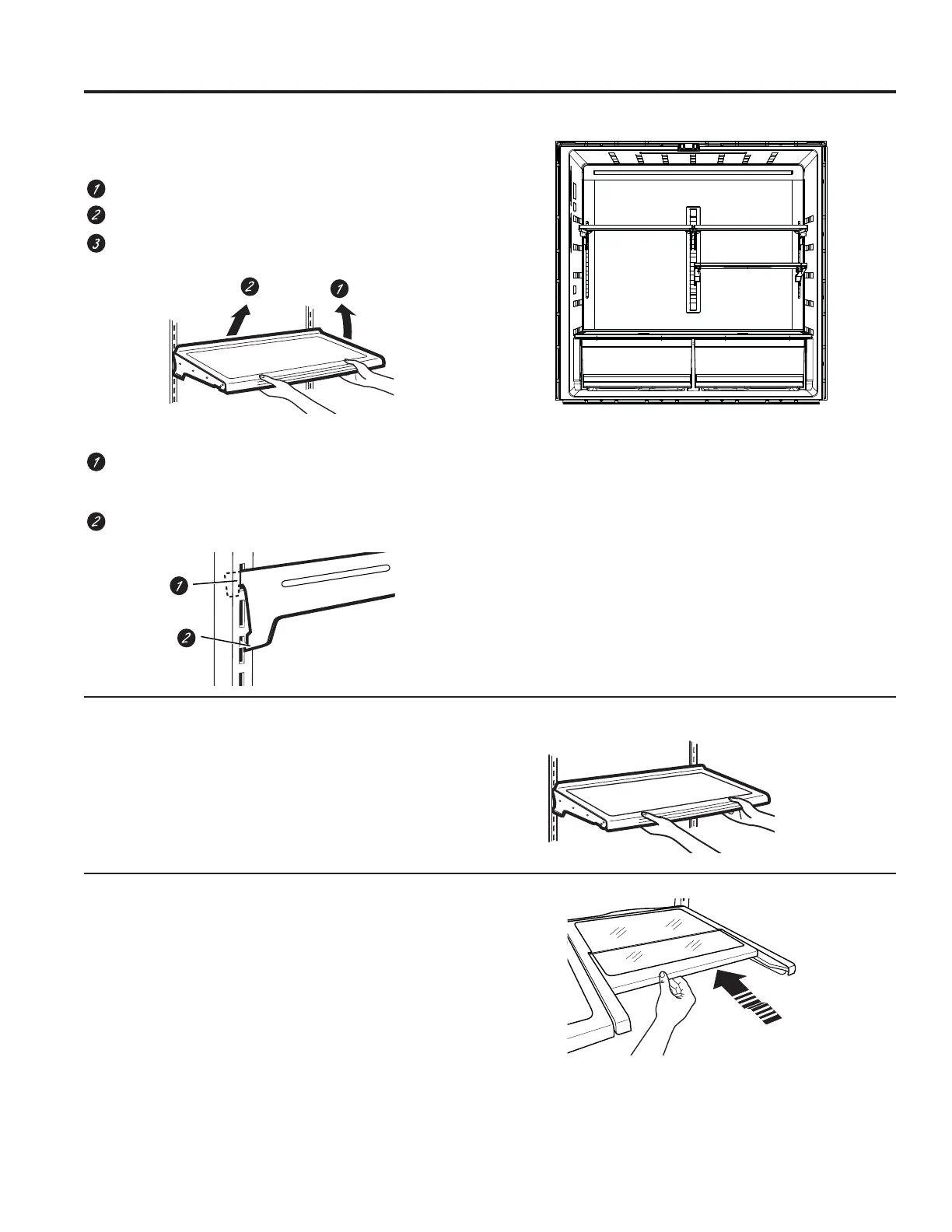 1
2
3

2 1

1

2

1

2