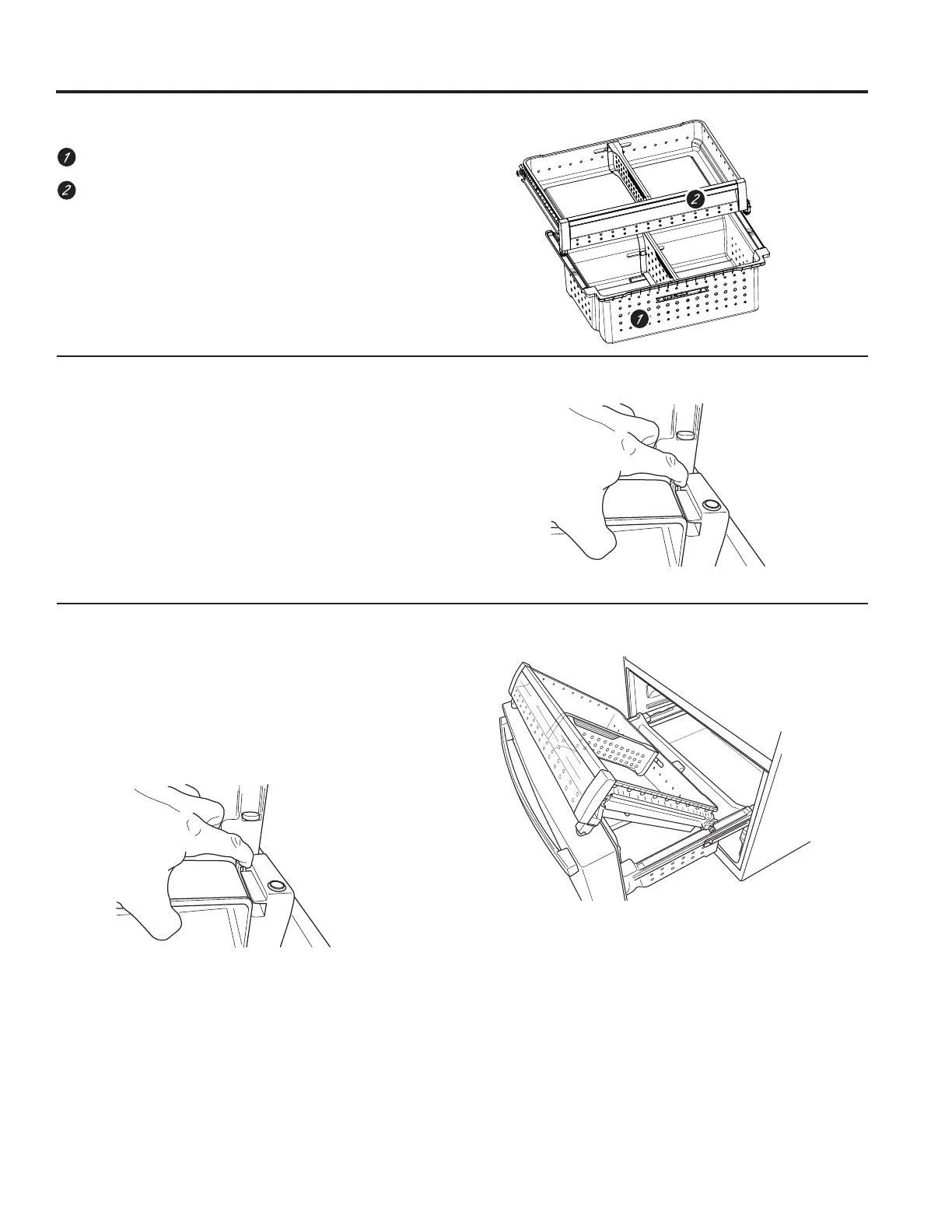 1

2

2

1