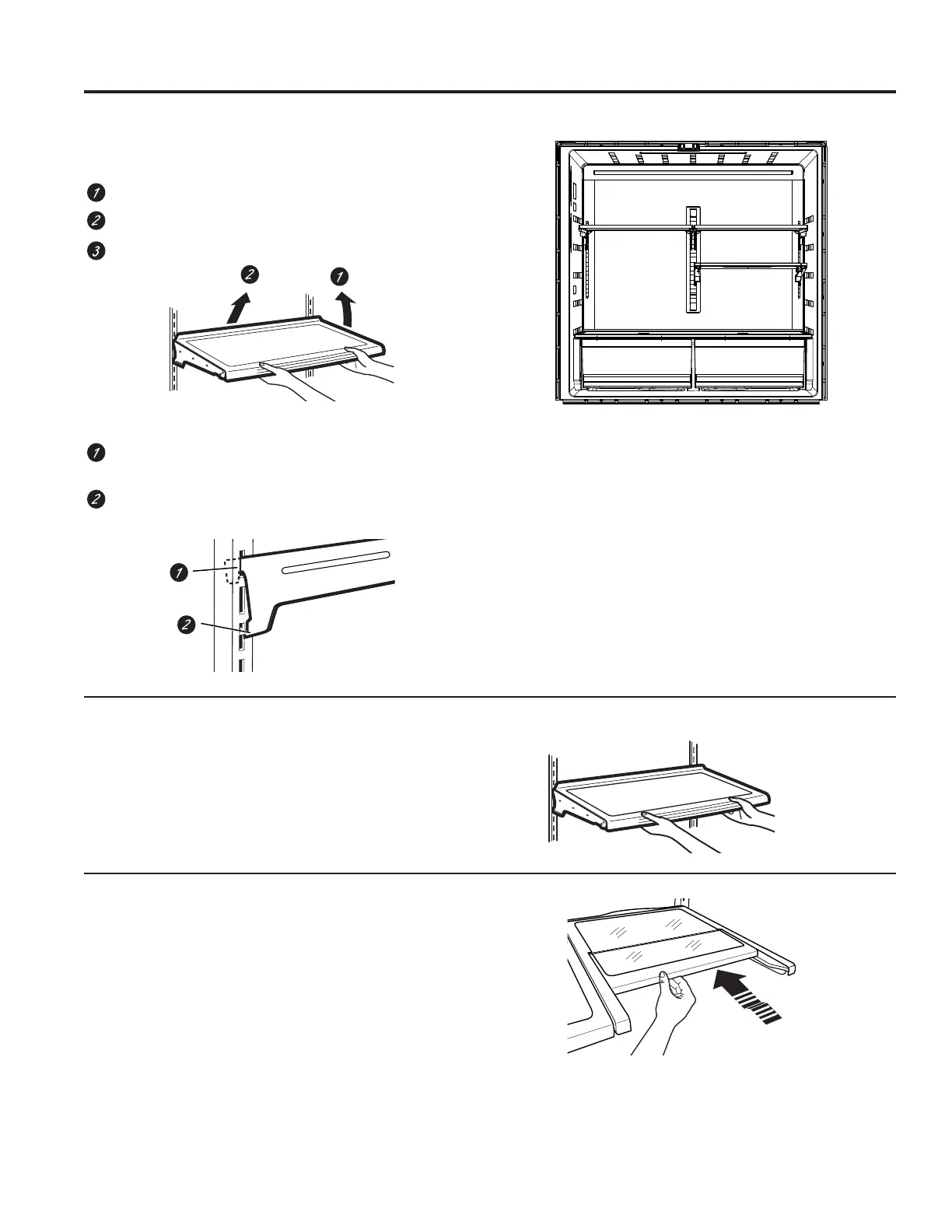 1
2
3

2 1

1

2

1
2