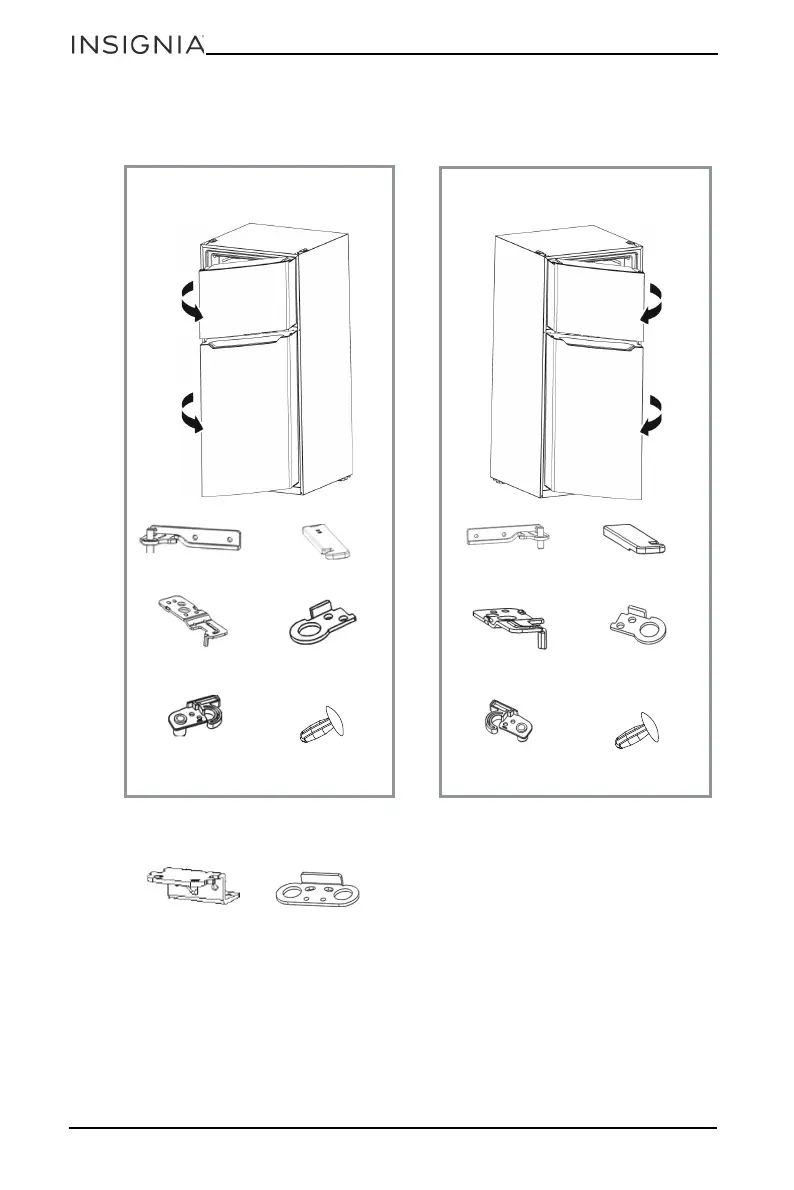 INSIGNIA