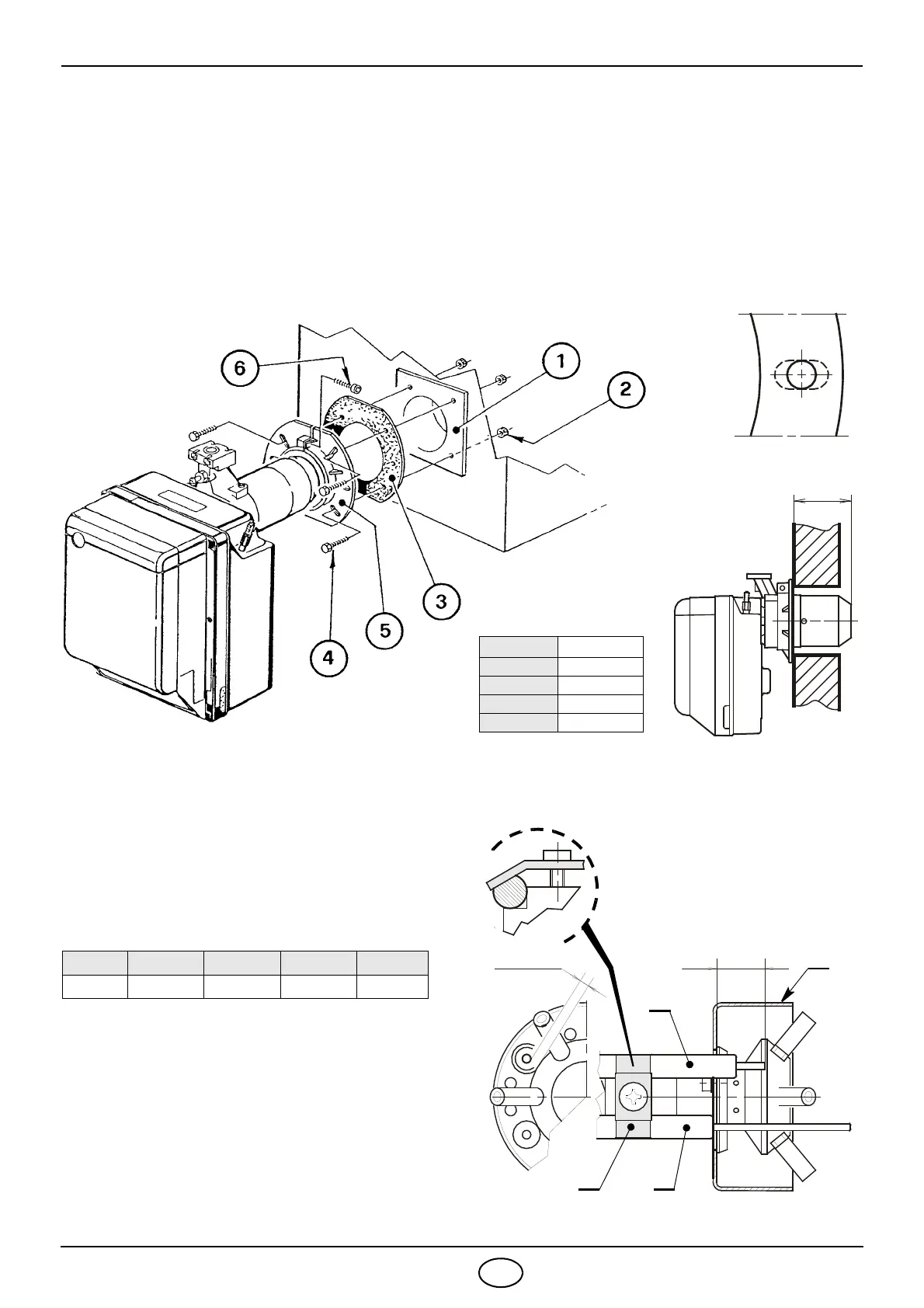 6

1

2

3

5

4