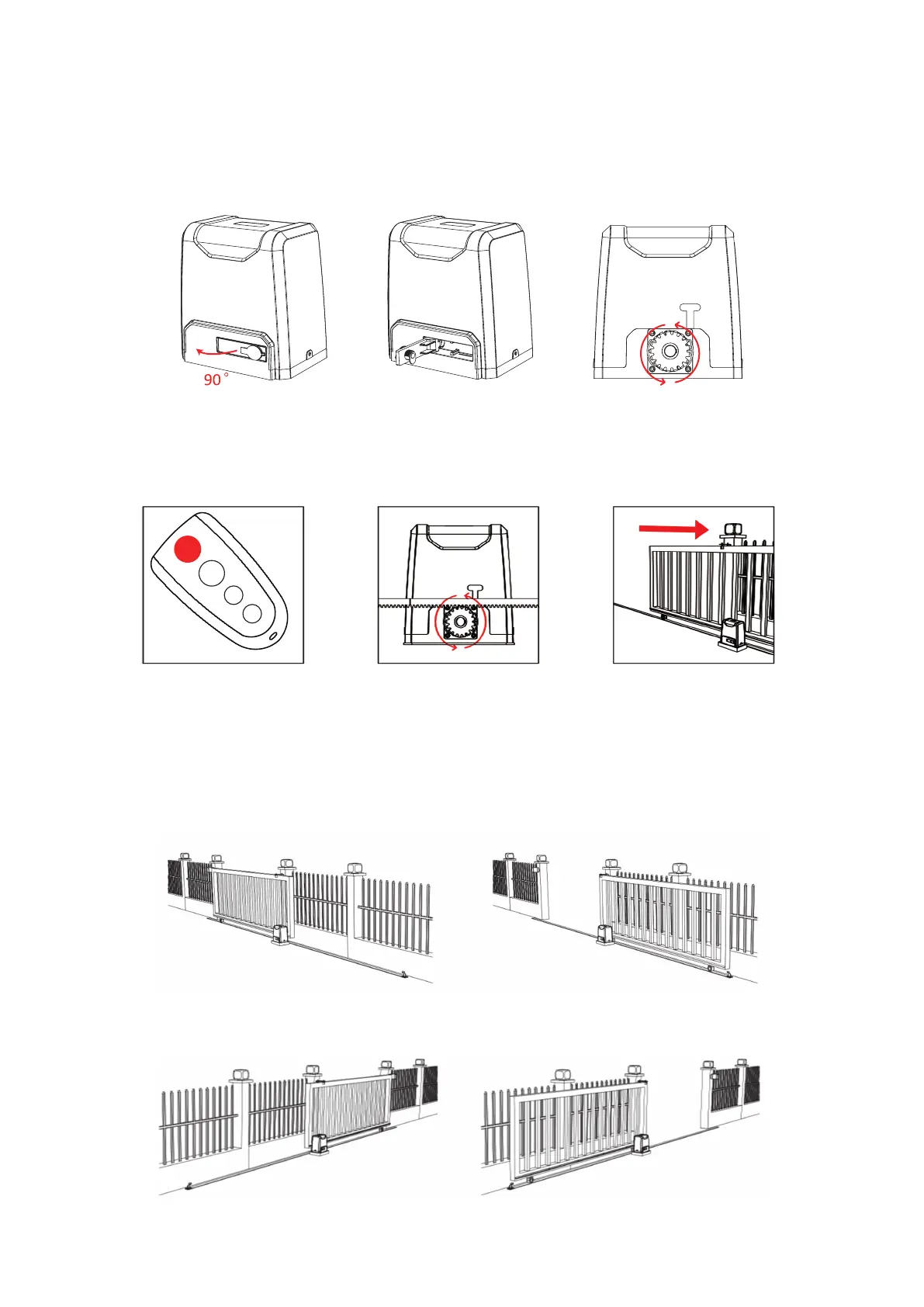 90°