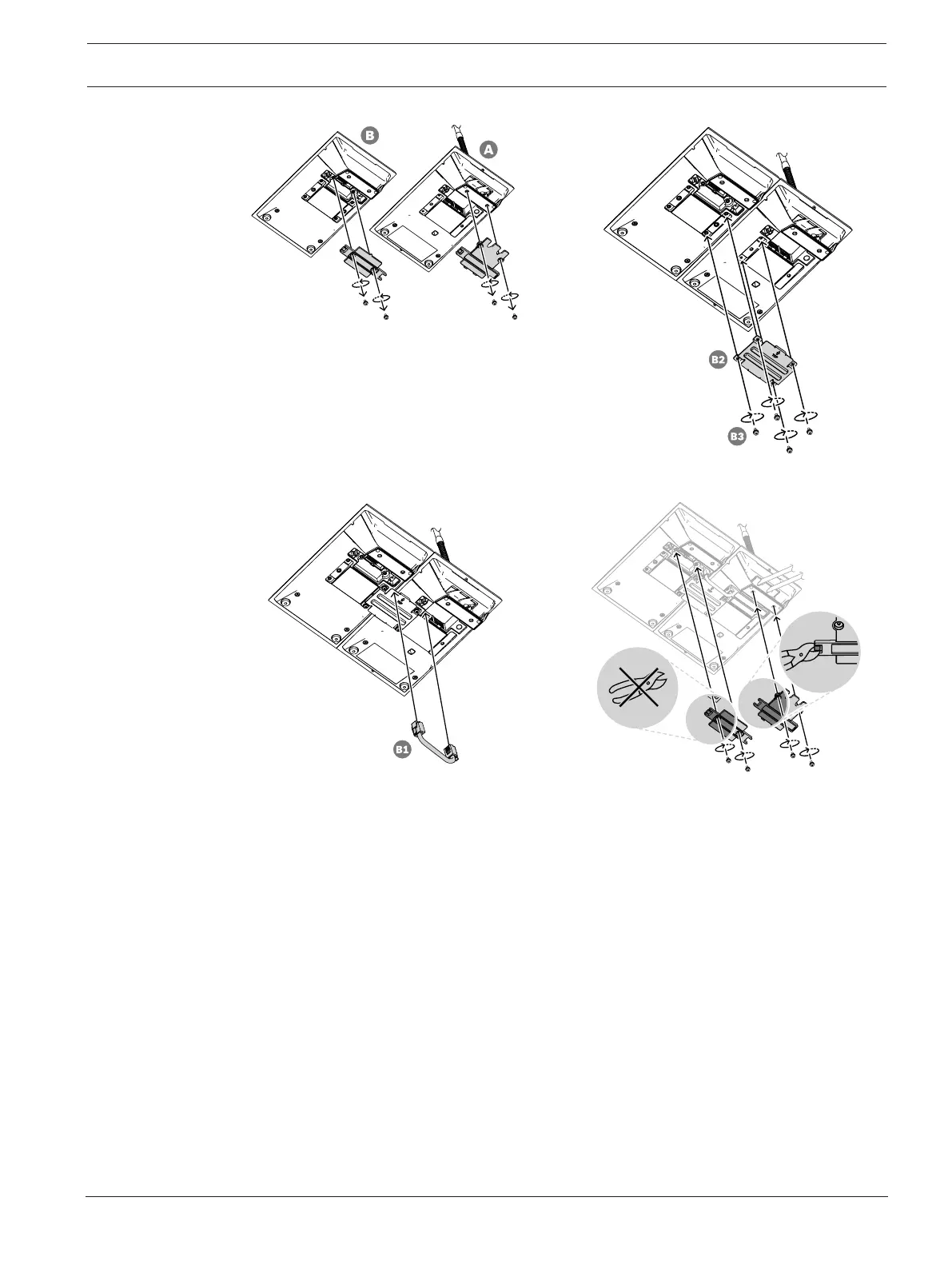 B

A

B2

B3

B1