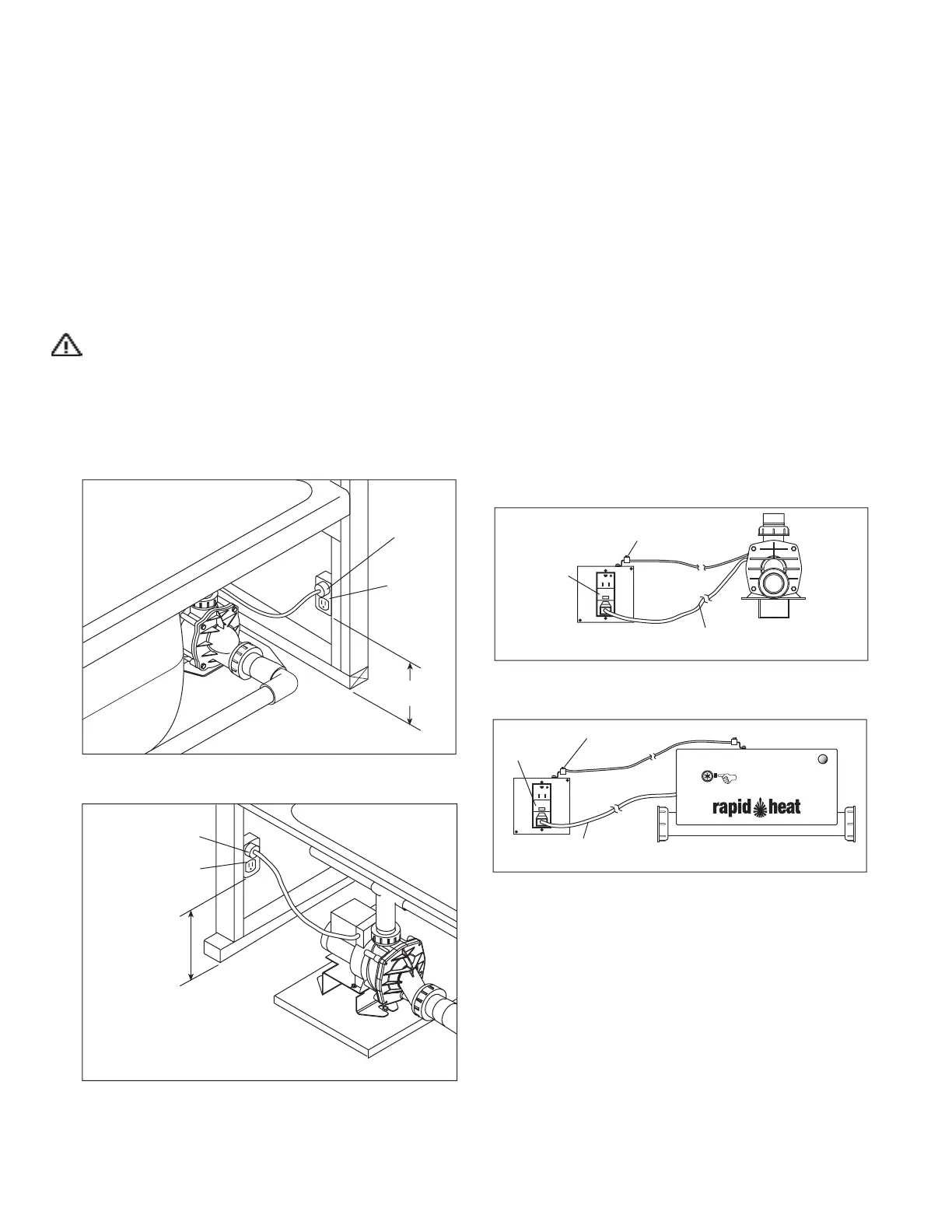 rapid heat