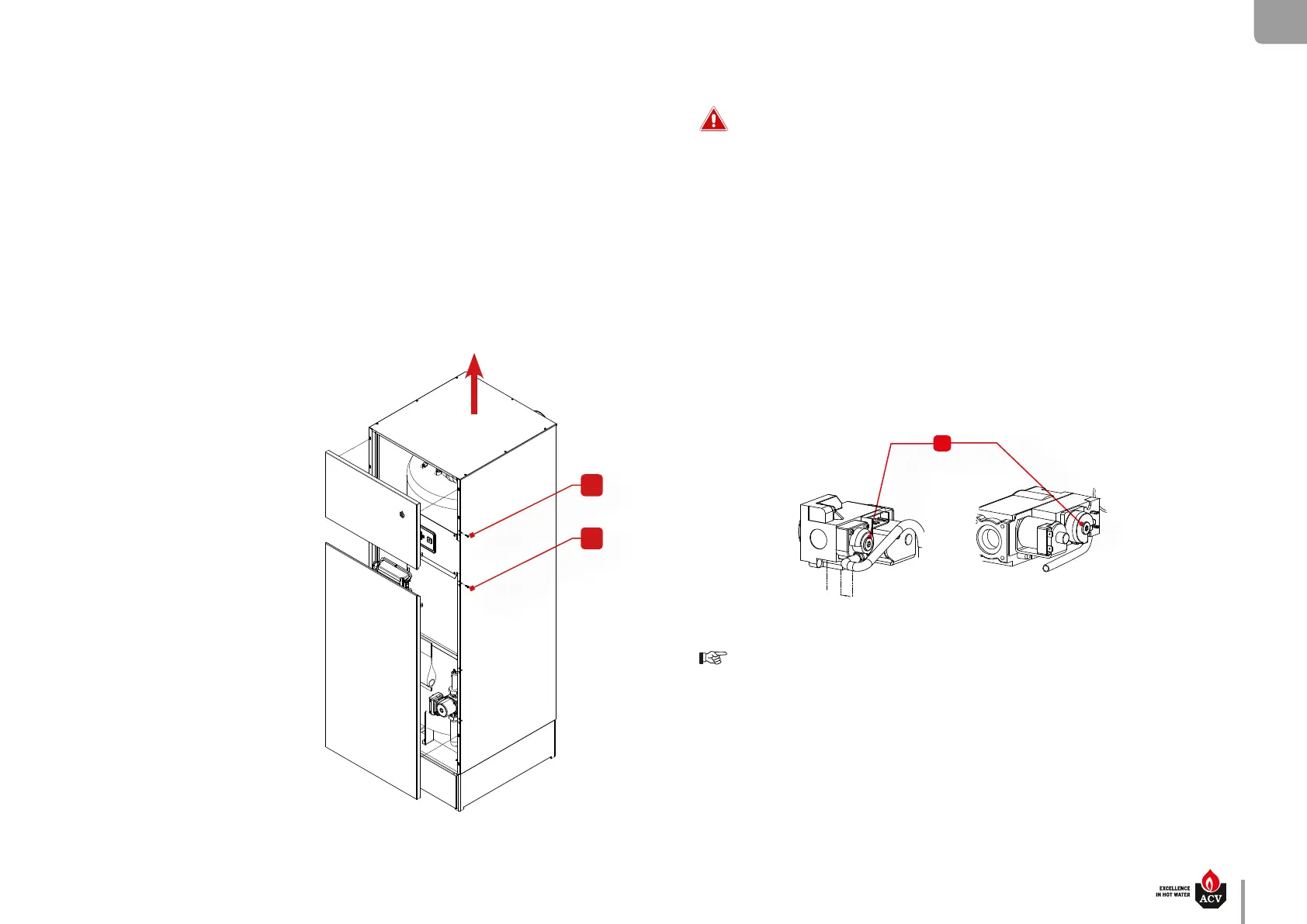 EXCELLENCE IN HOT WATER

ACV