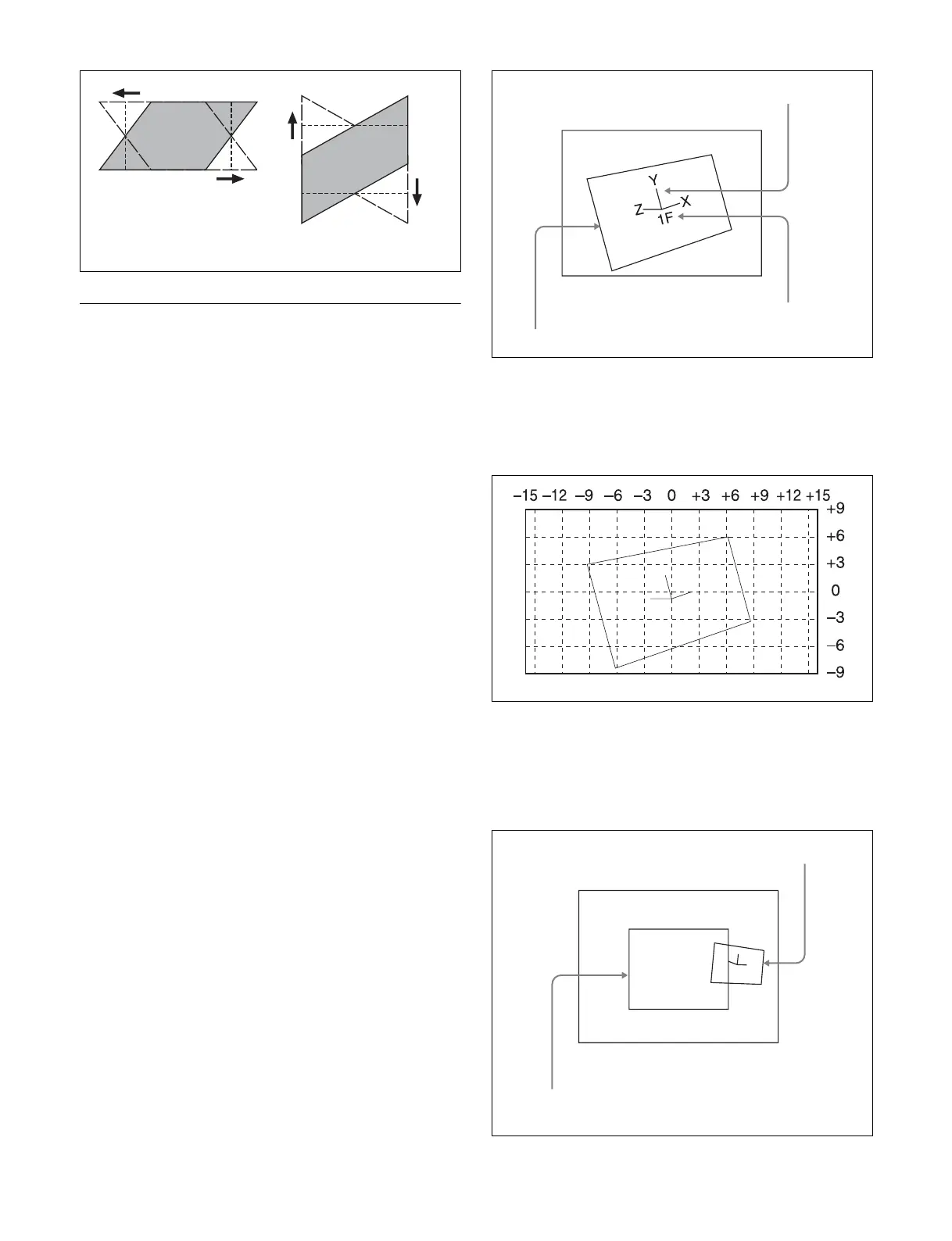 Y
Z
X
1F

−15 −12 −9 −6 −3 0 +3 +6 +9 +12 +15
+9
+6
+3
0
−3
−6
−9