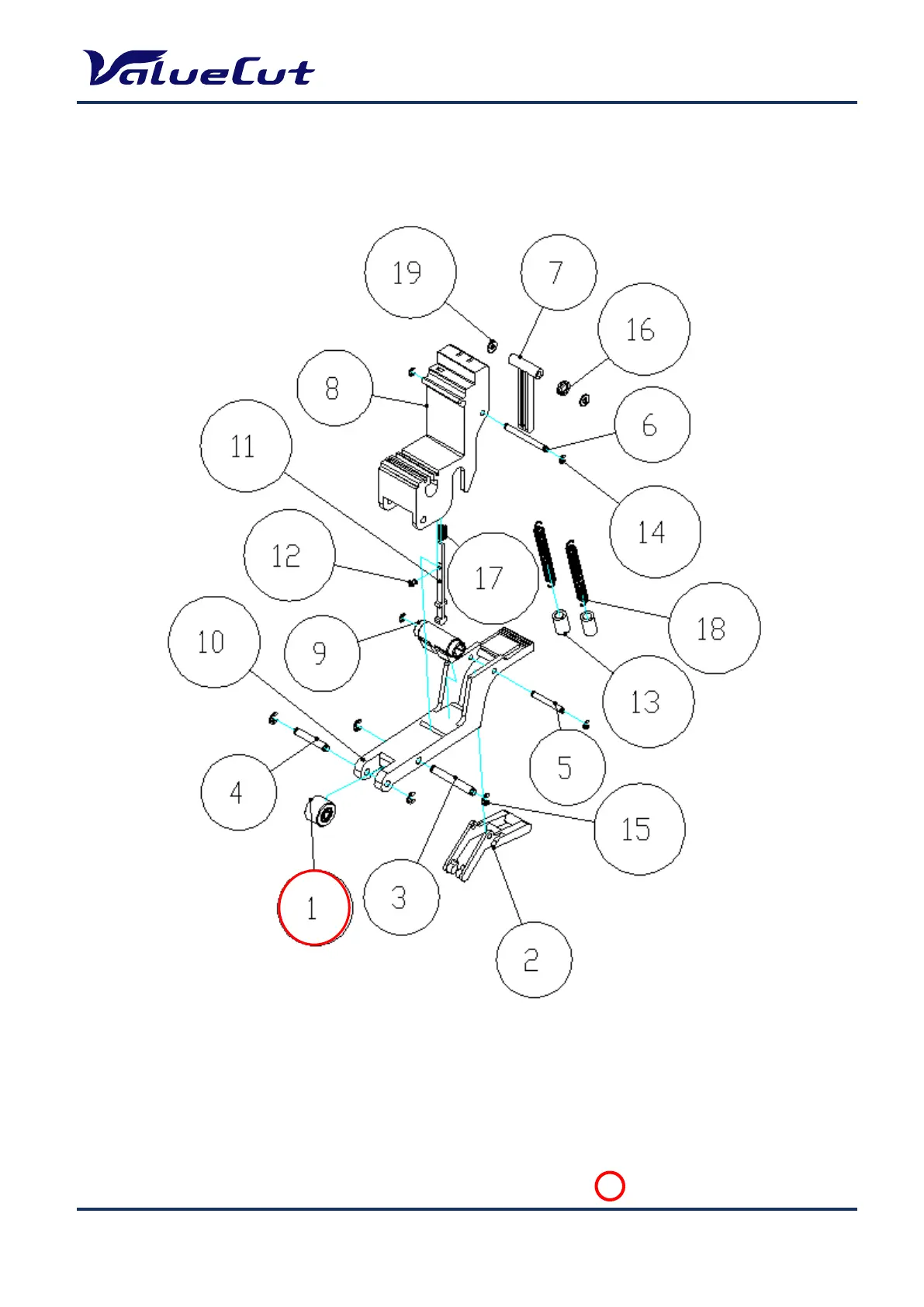 ValueCut

19
7
16
8
6
11
14
12
17
18
10
9
13
5
4
15
1
3
2