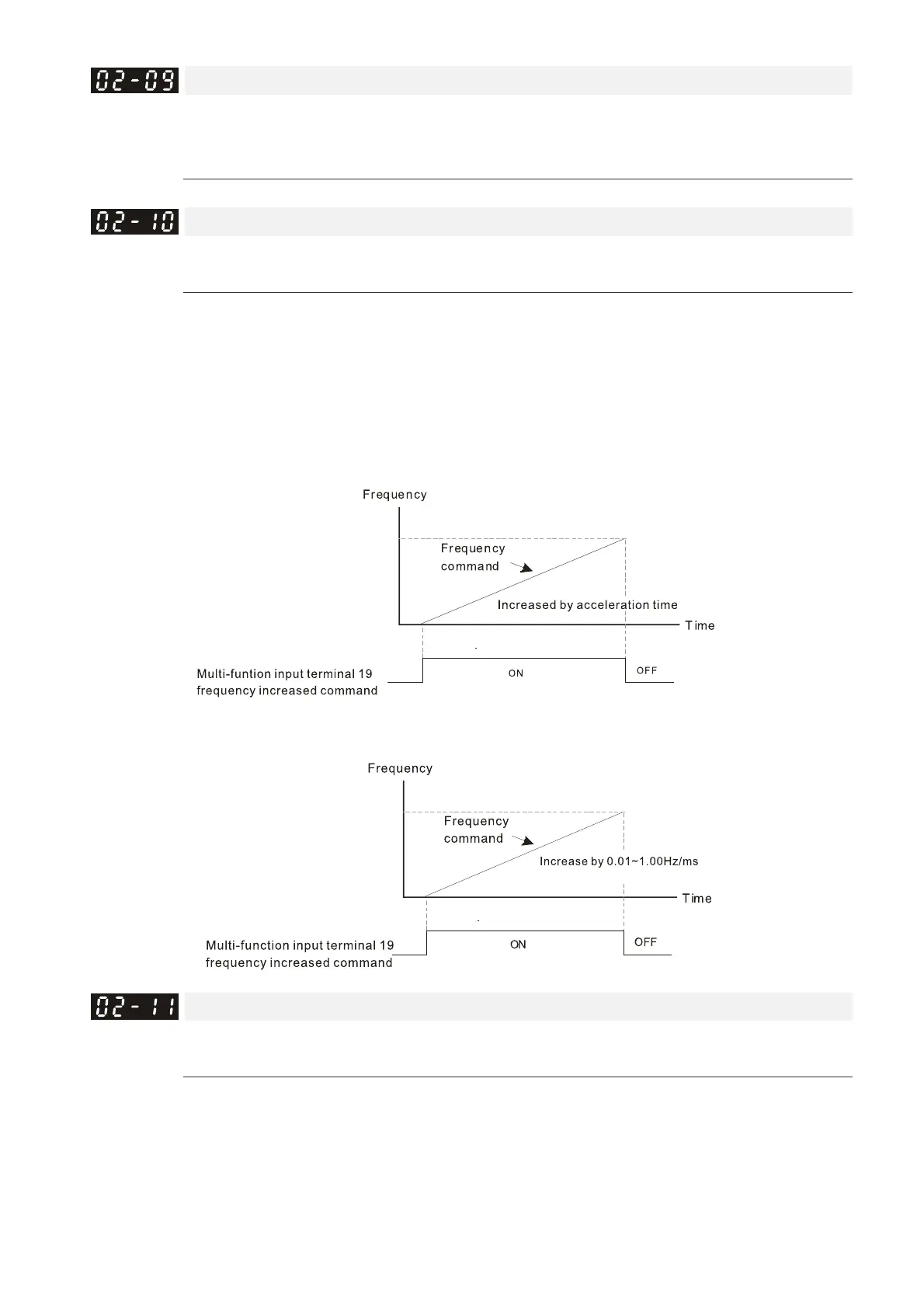 02-09

02-10

Frequency

Frequency command

Increased by acceleration time

Time

Multi-funtion input terminal 19 frequency increased command

ON

OFF

Frequency

Frequency command

Increase by 0.01~1.00Hz/ms

Time

Multi-function input terminal 19 frequency increased command

ON

OFF

02-11