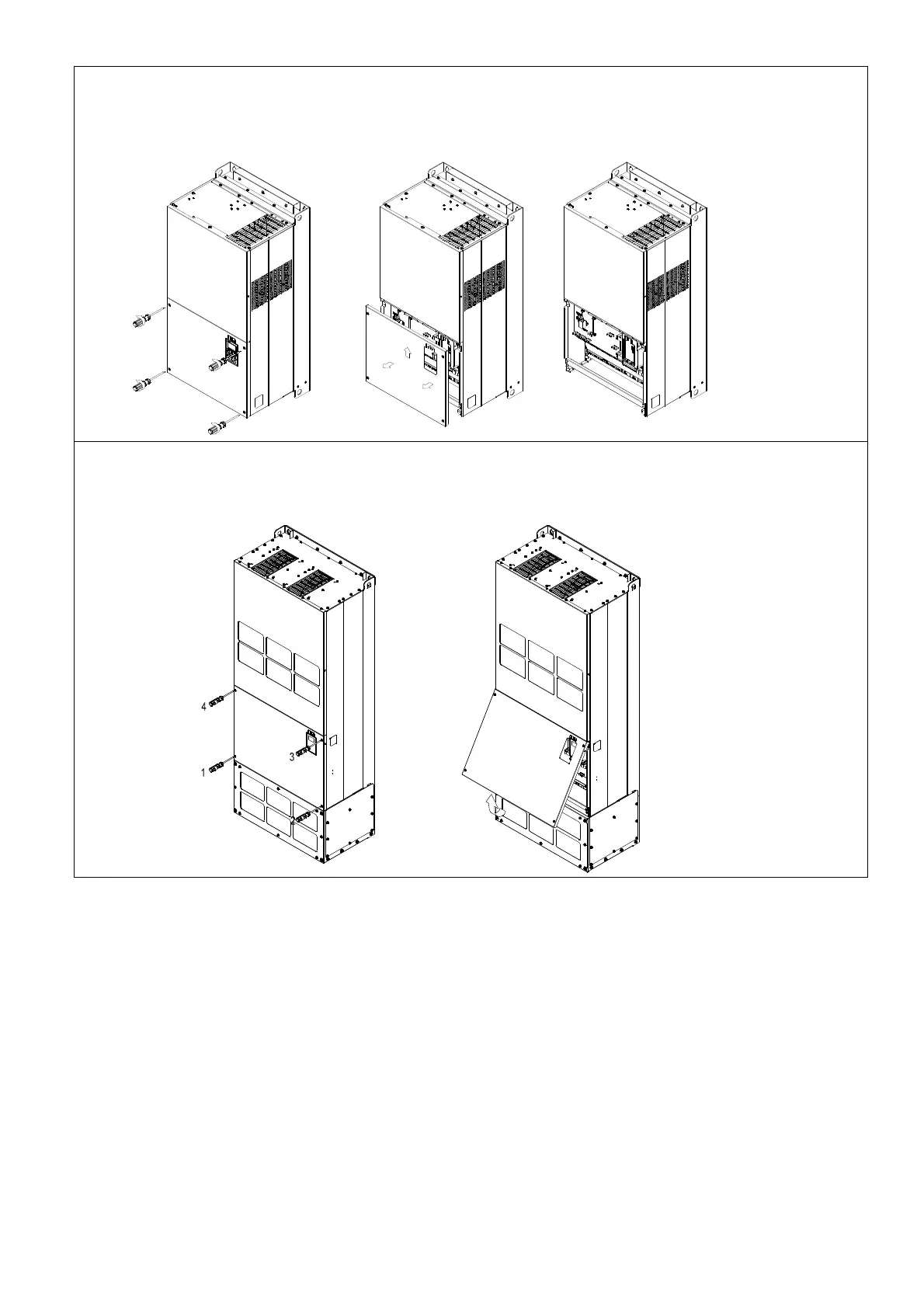 4

3

1