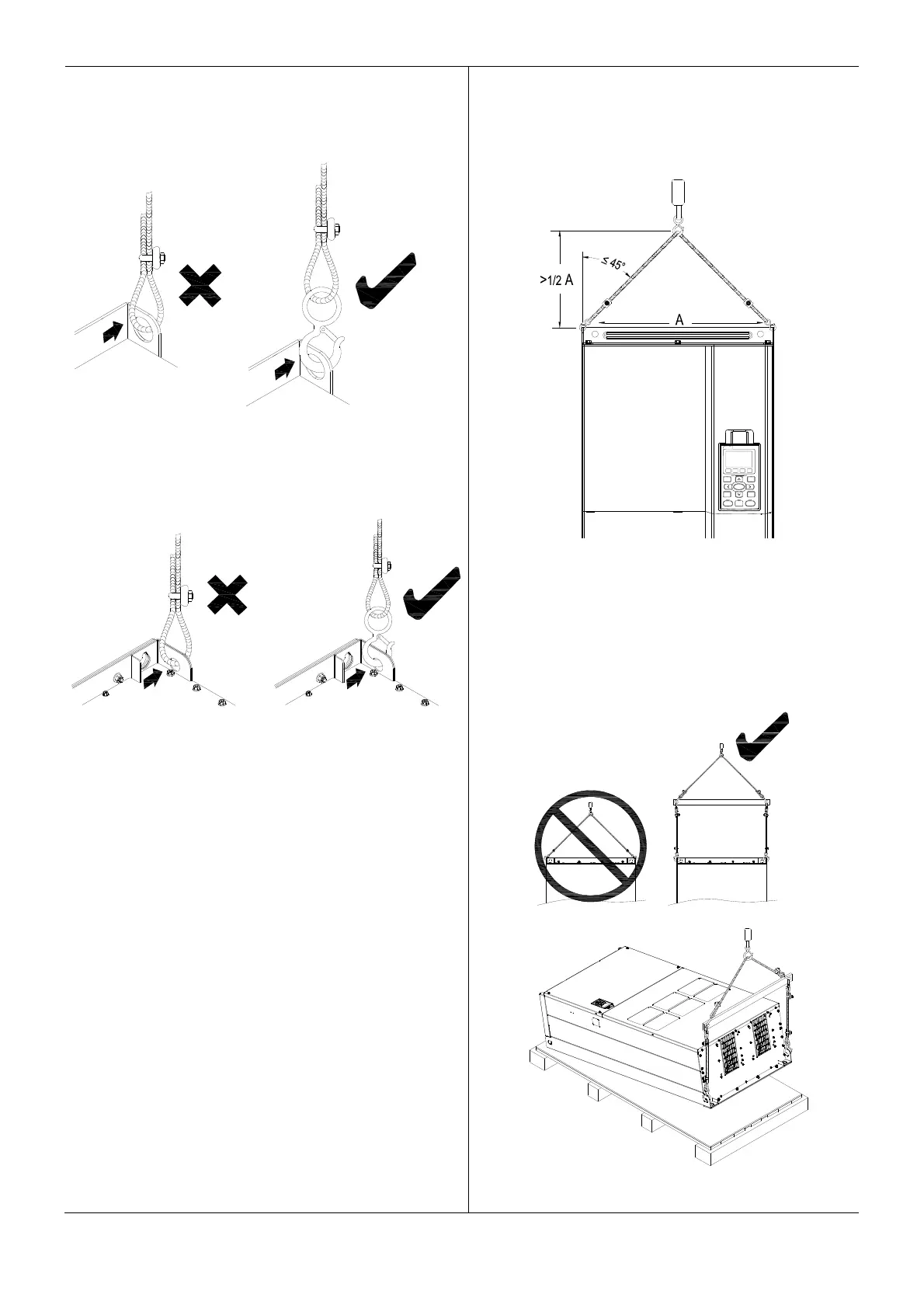 >1/2 A

≤45°

A