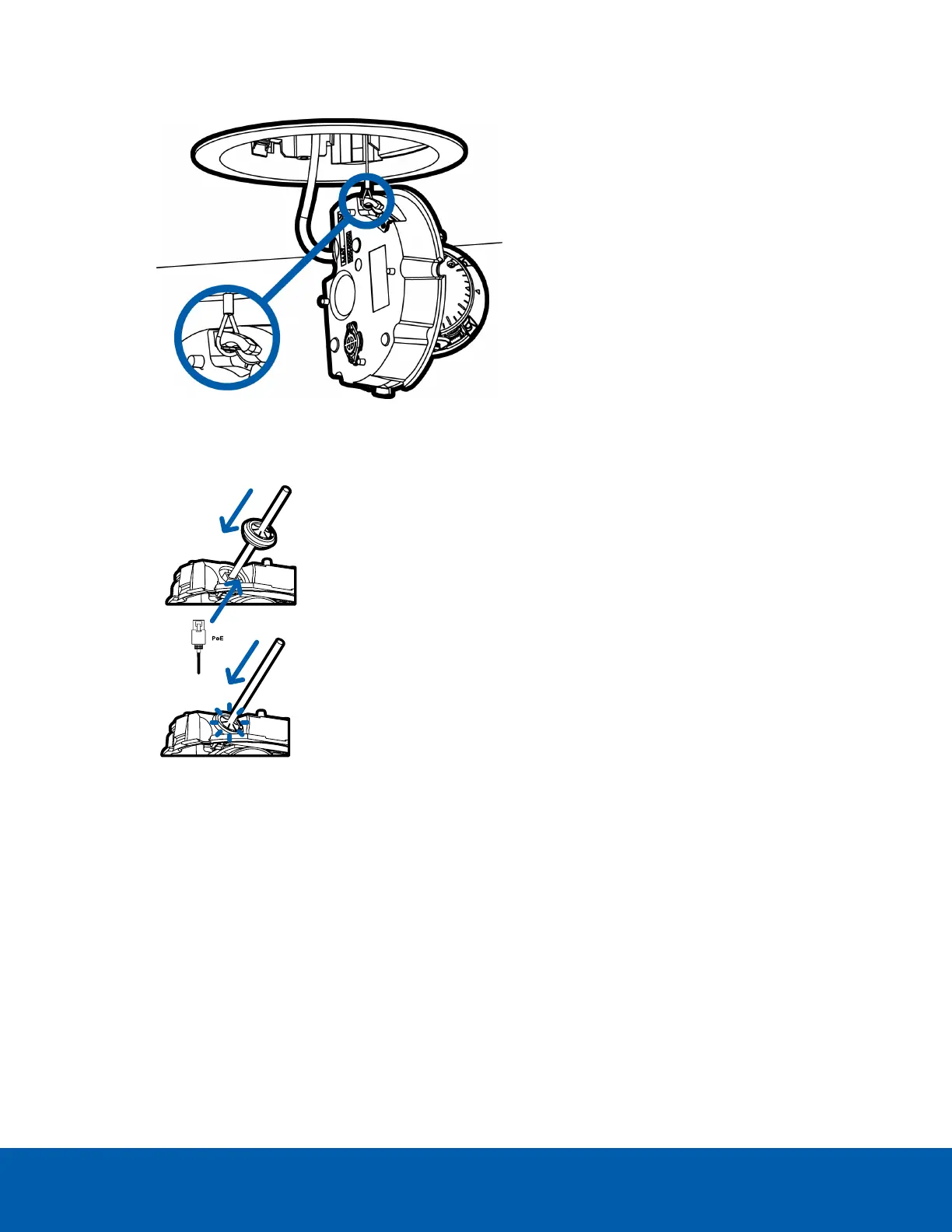 PoE