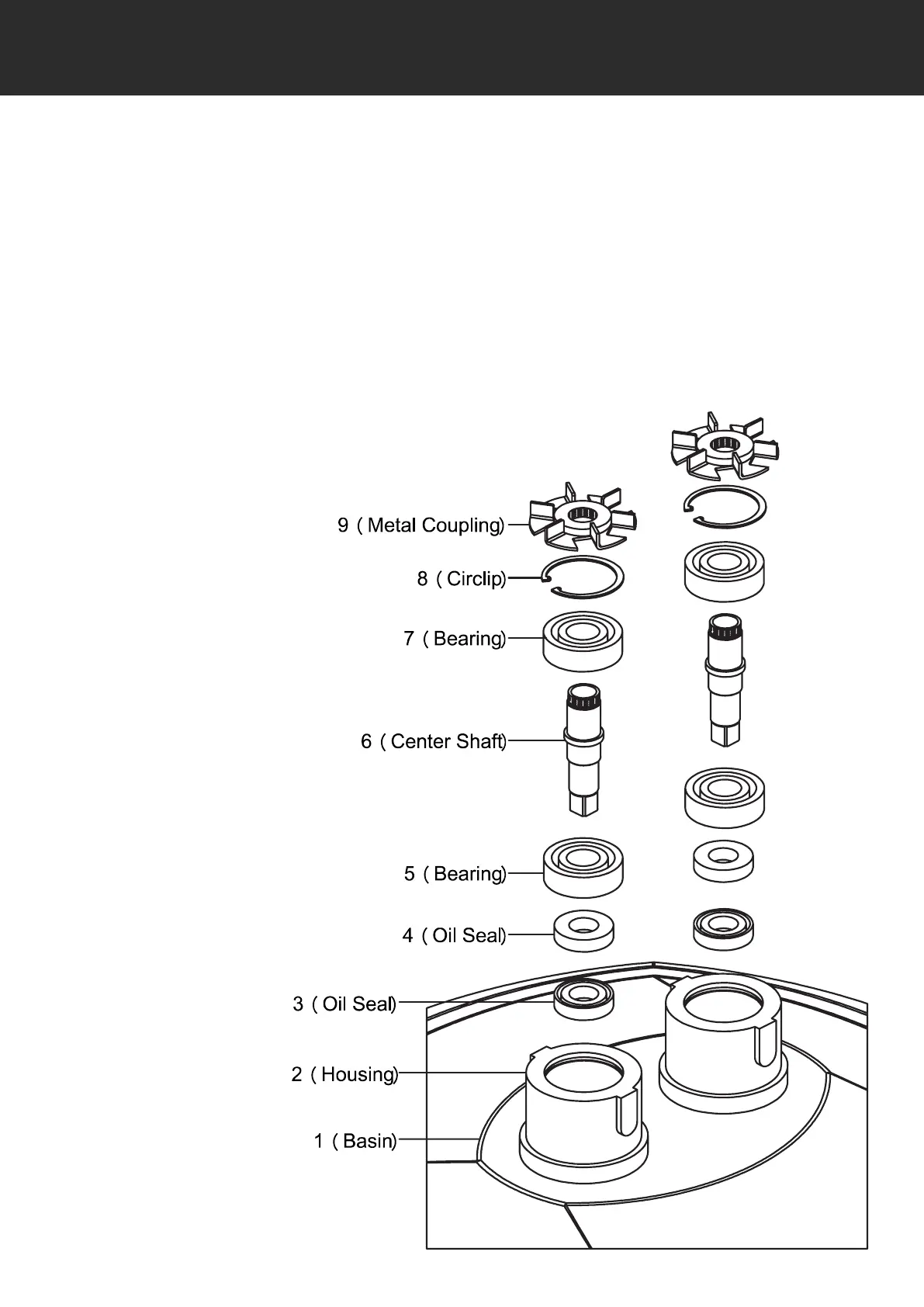 9 ( Metal Coupling)
8 ( Circlip)
7 ( Bearing)
6 ( Center Shaft)
5 ( Bearing)
4 ( Oil Seal)
3 ( Oil Seal)
2 ( Housing)
1 ( Basin)