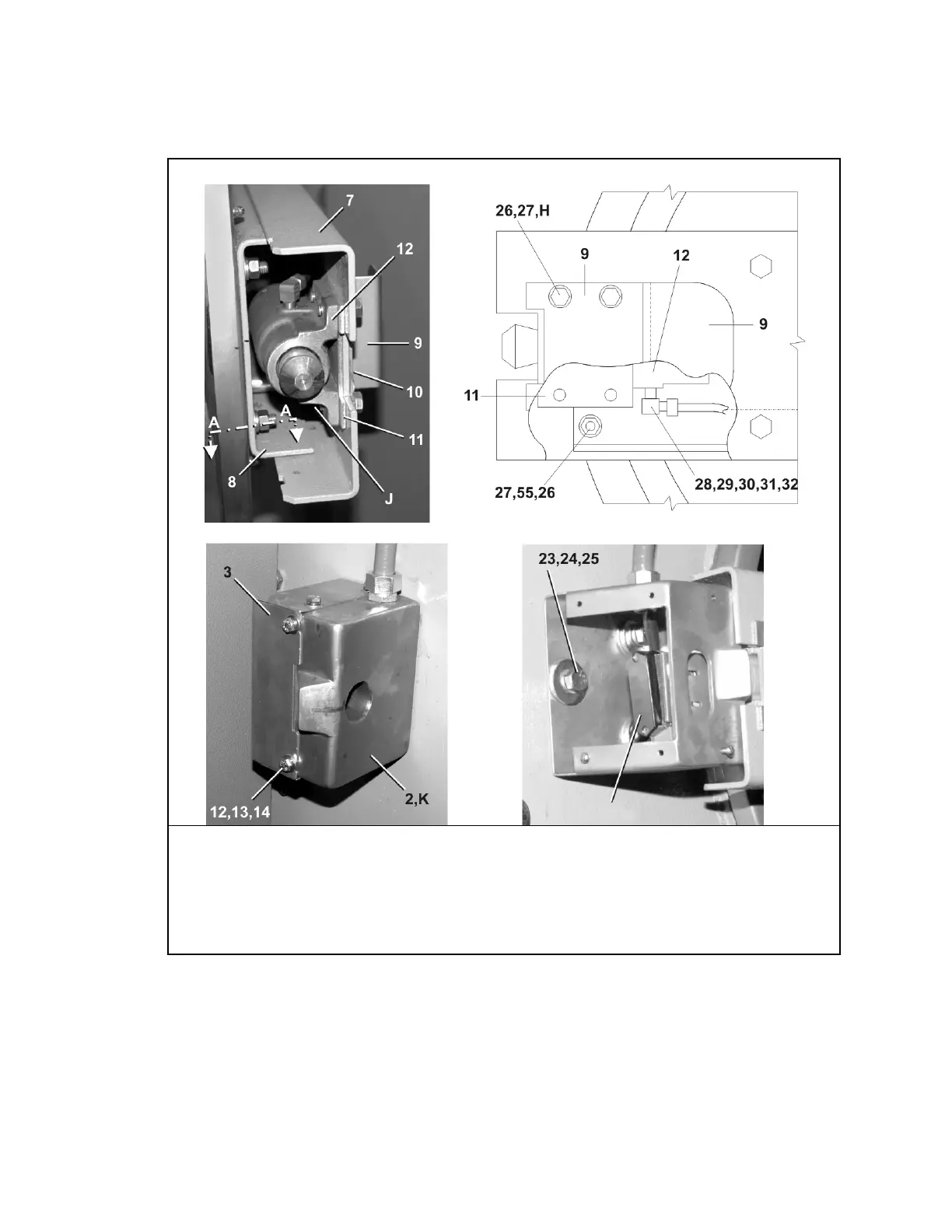 7
12
9
10
11
A
A
8
J

26,27,H
9
12
9
11
27,55,26
28,29,30,31,32

3
12,13,14
2,K

23,24,25