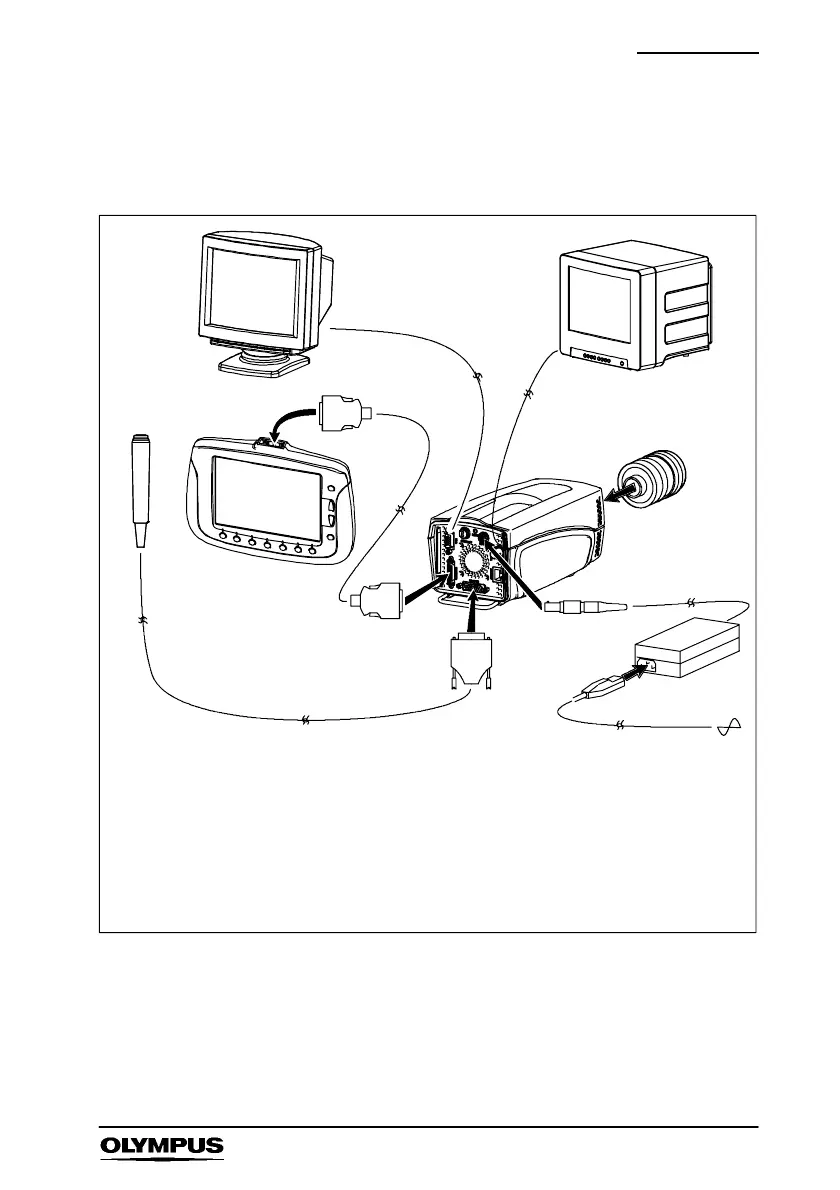 OLYMPUS