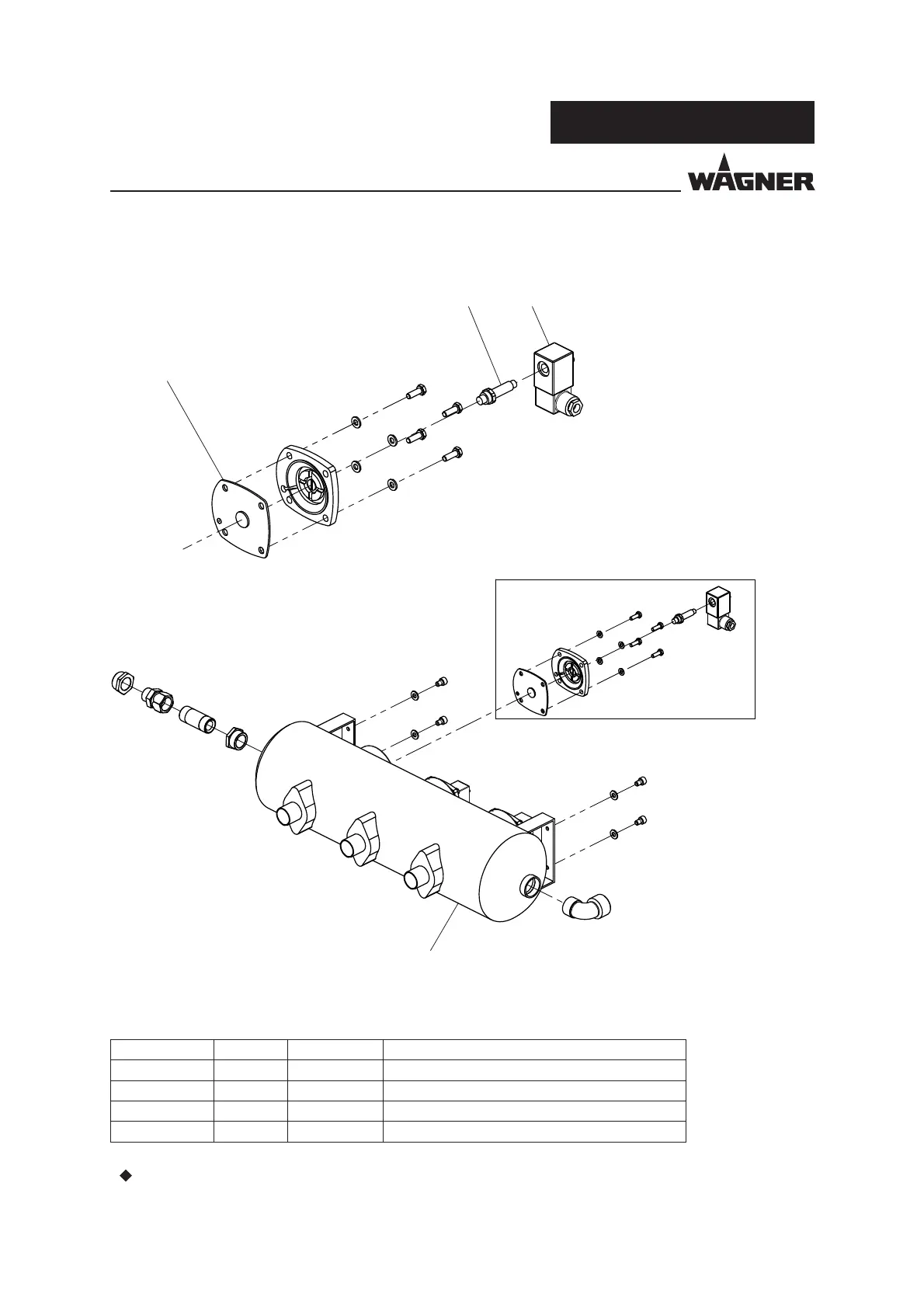 WAGNER