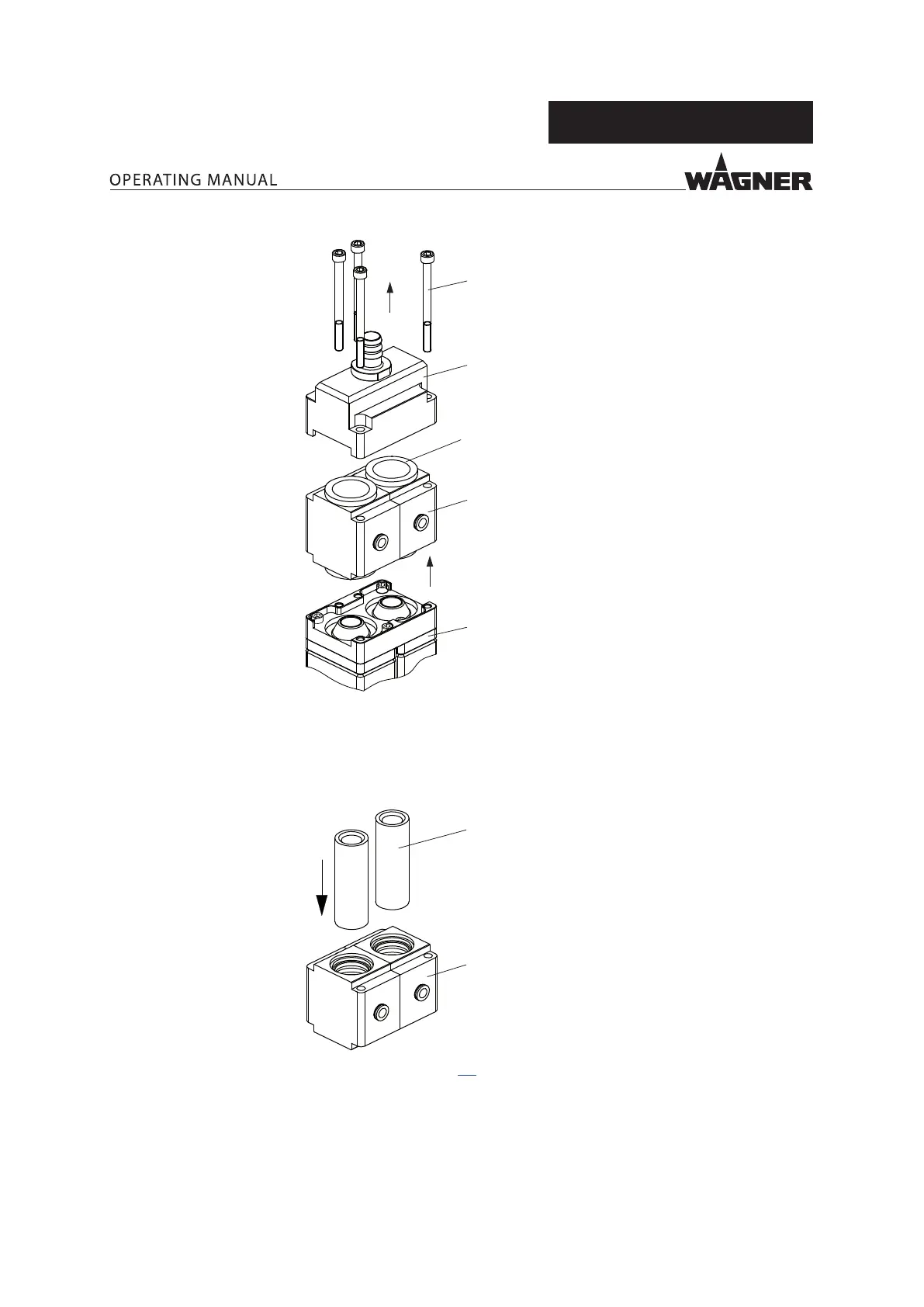 OPERATING MANUAL

WAGNER