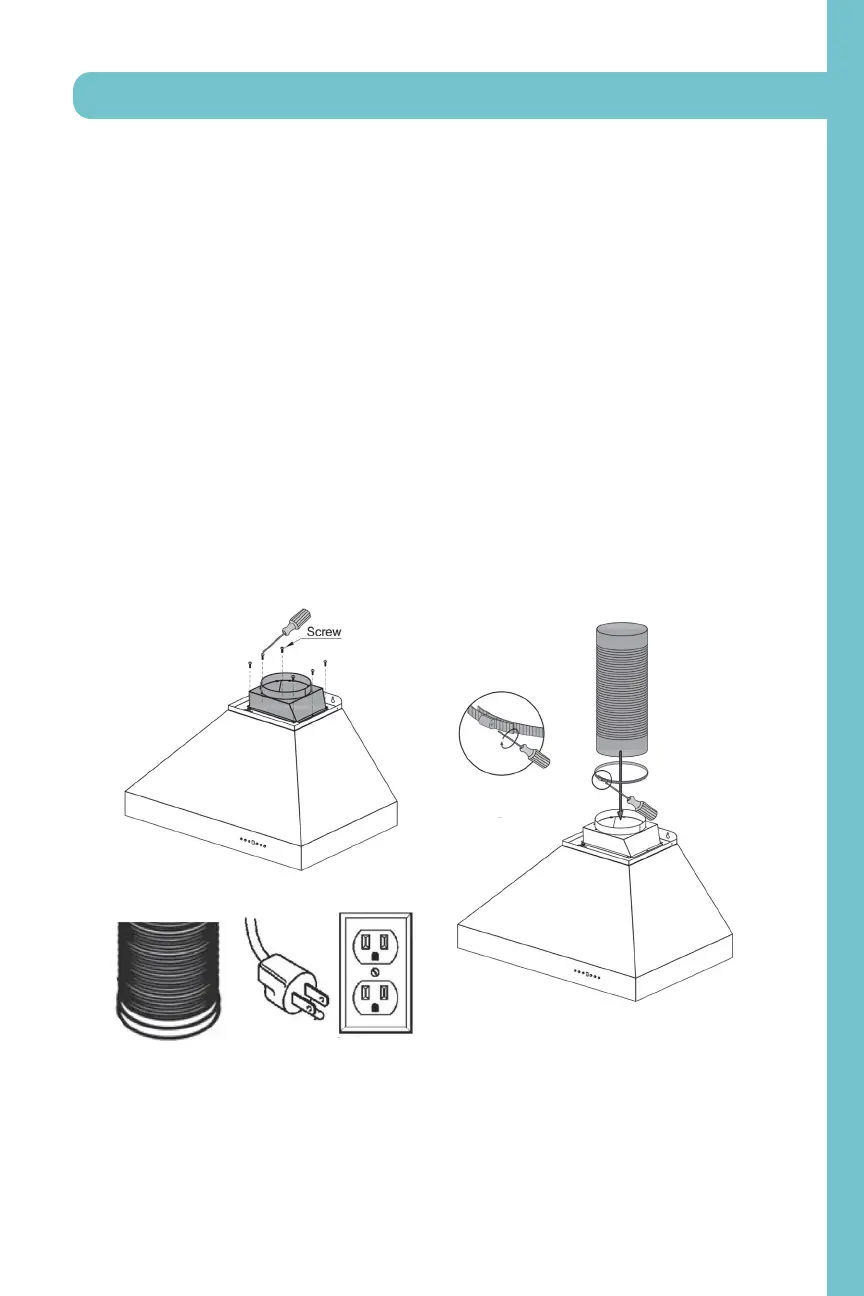 Screw