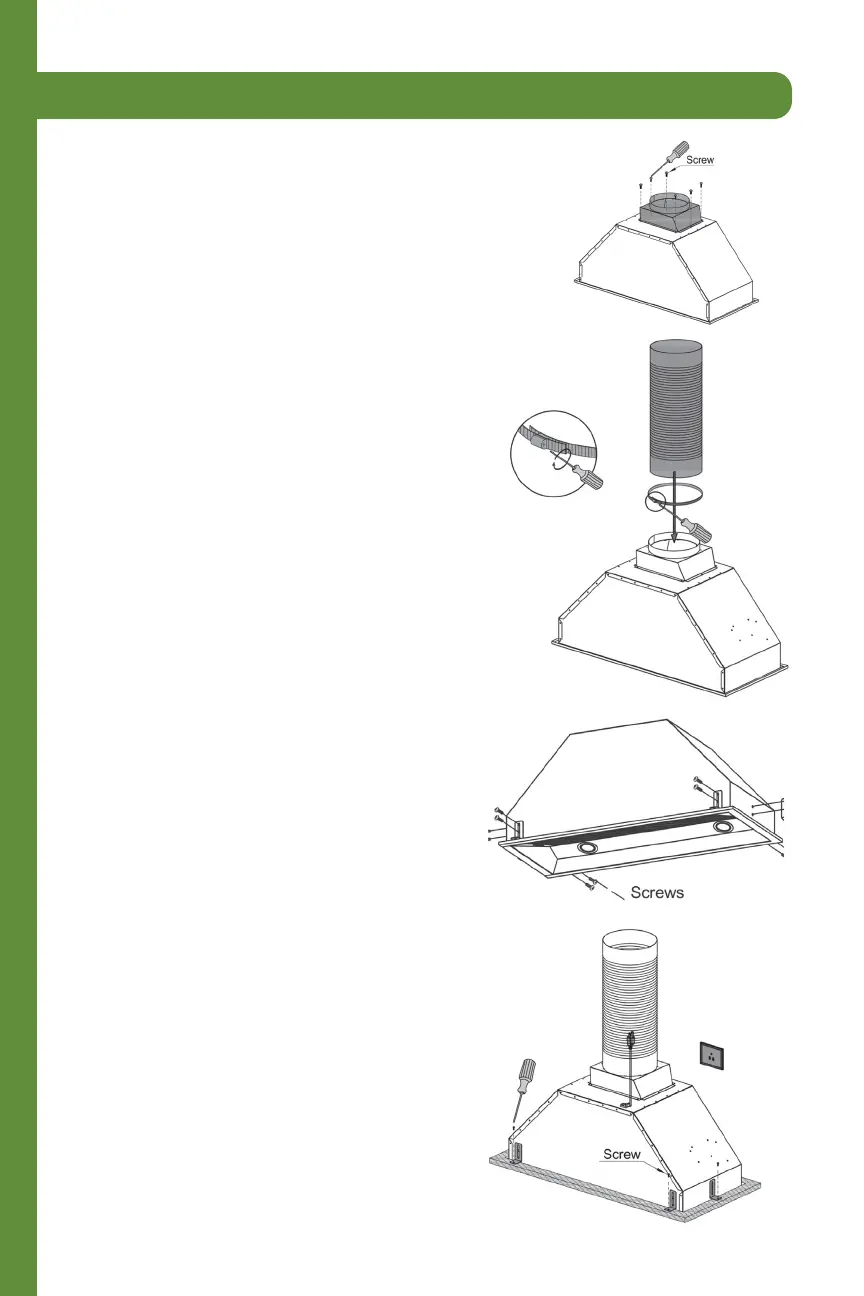 Screw

Screws

Screw