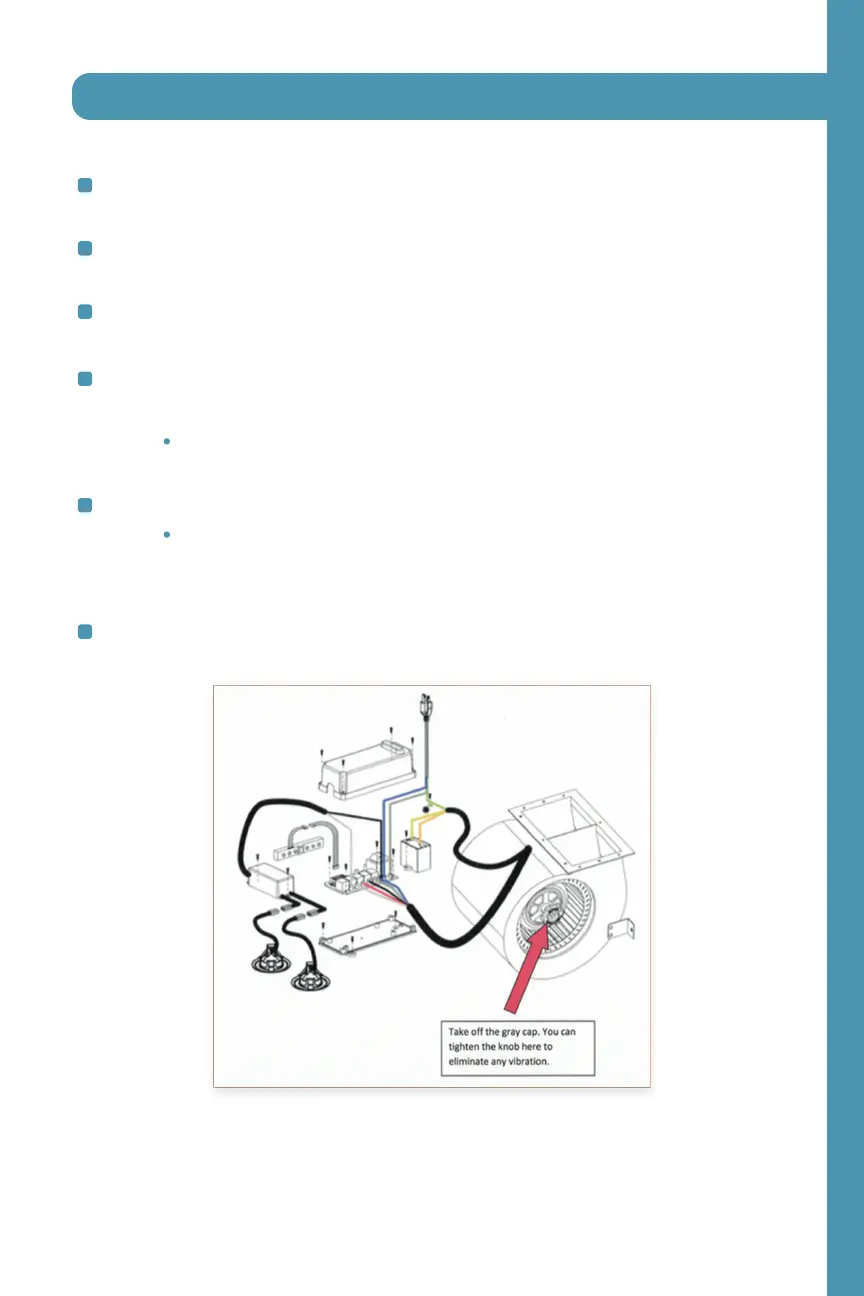 Take off the gray cap. You can tighten the knob here to eliminate any vibration.