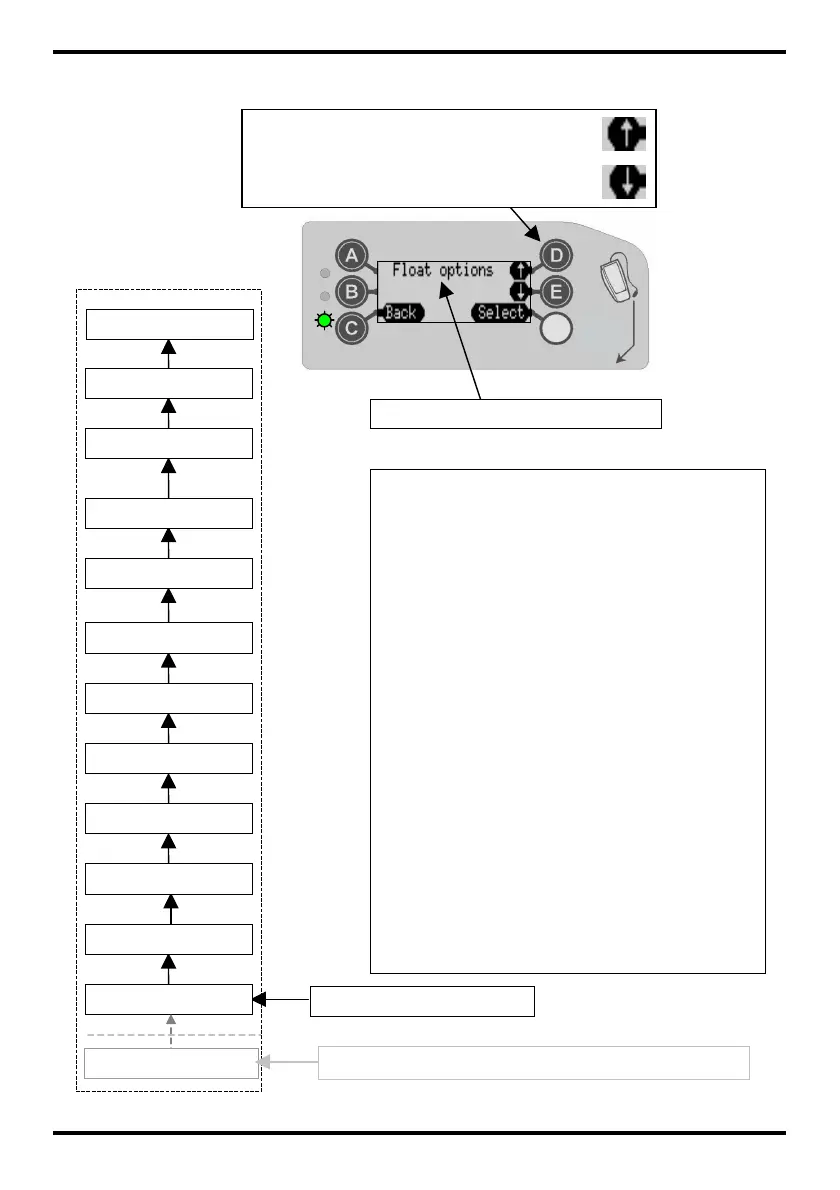 A

B

C

Float options

Back

Select

D

E