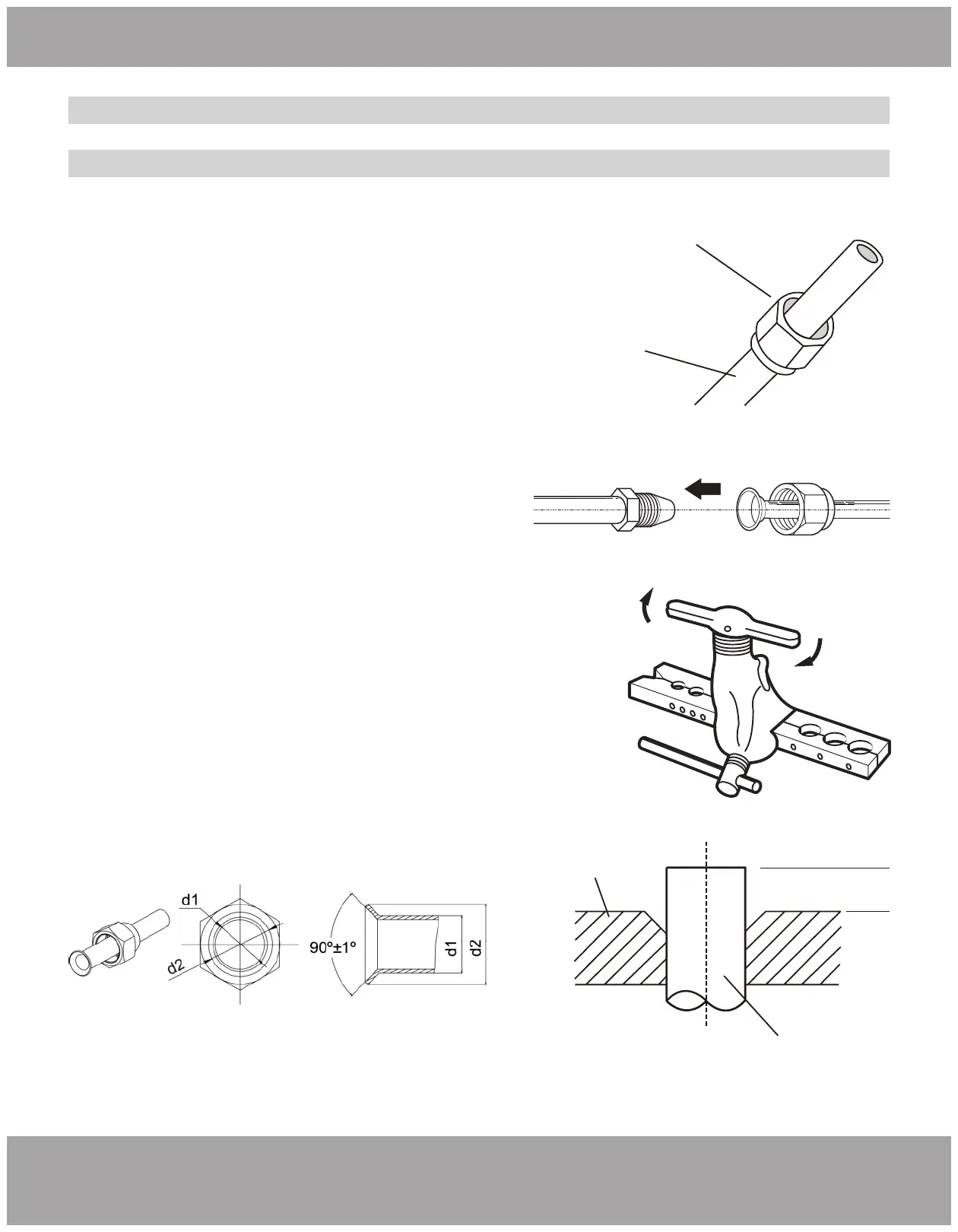 d1

d2

90°±1°

d1

d2