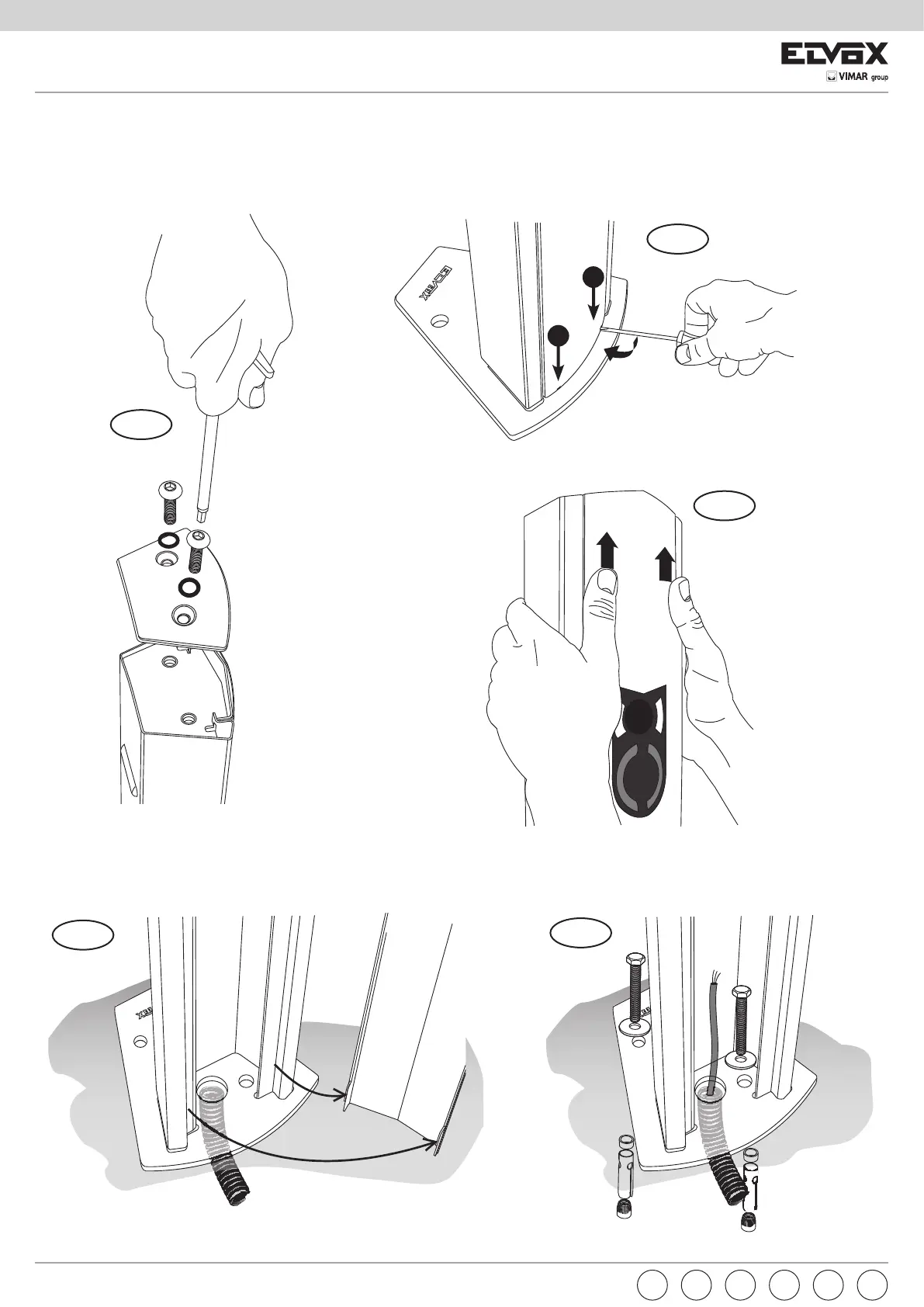 ELVOX
VIMAR group

ELVOX