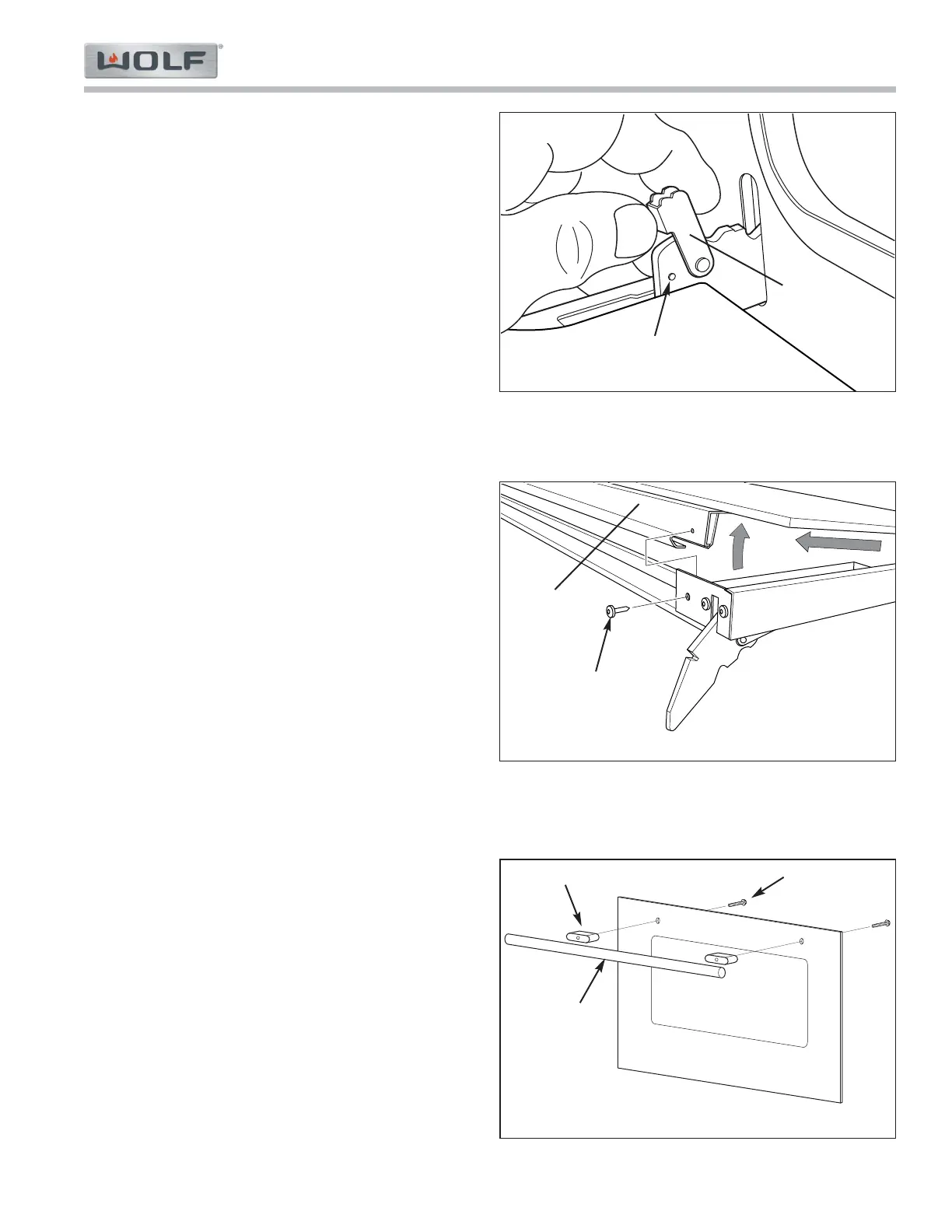 WOLF®