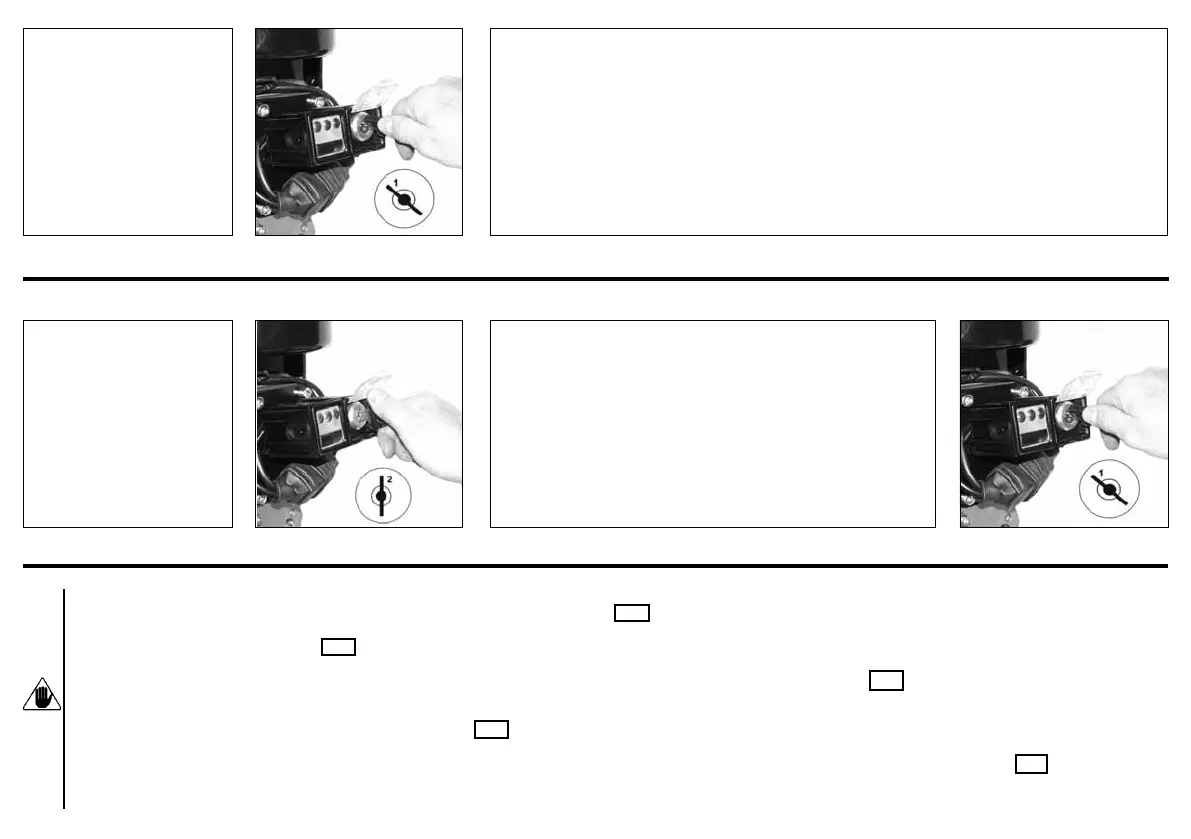 1

2

1