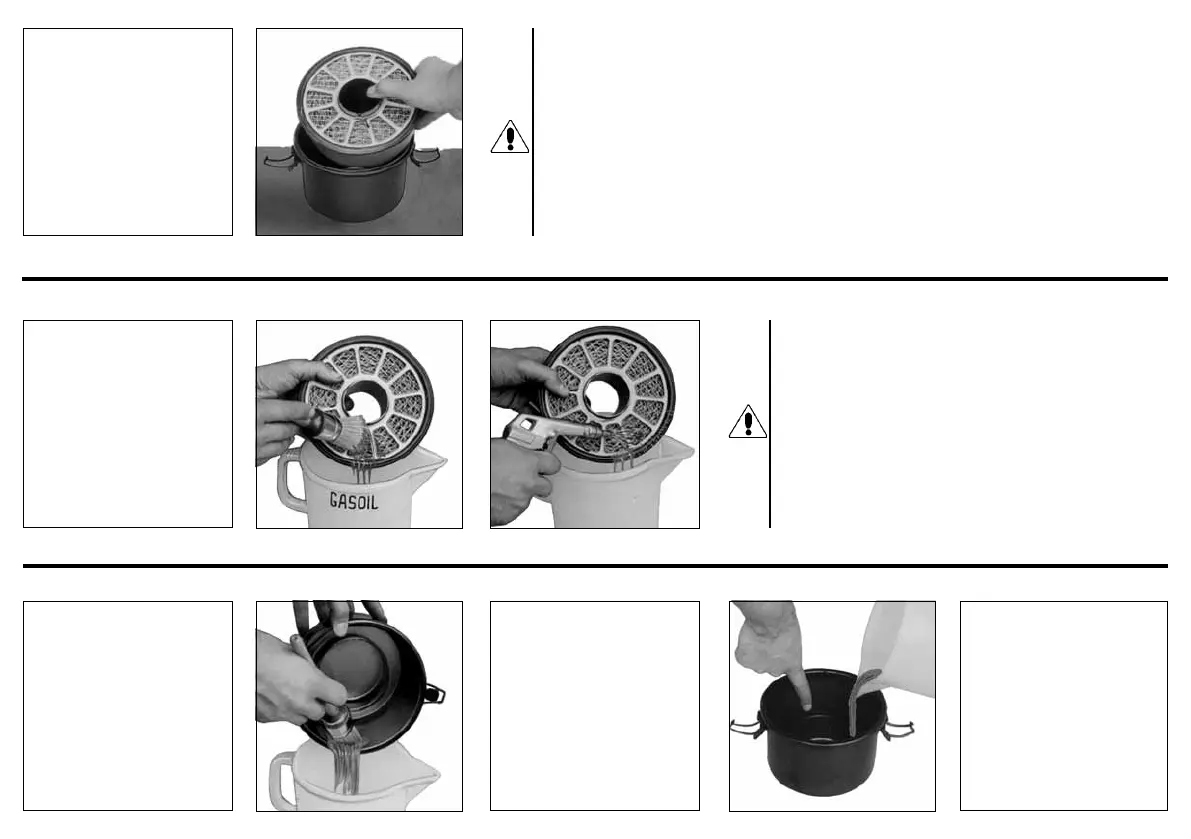 GASOIL