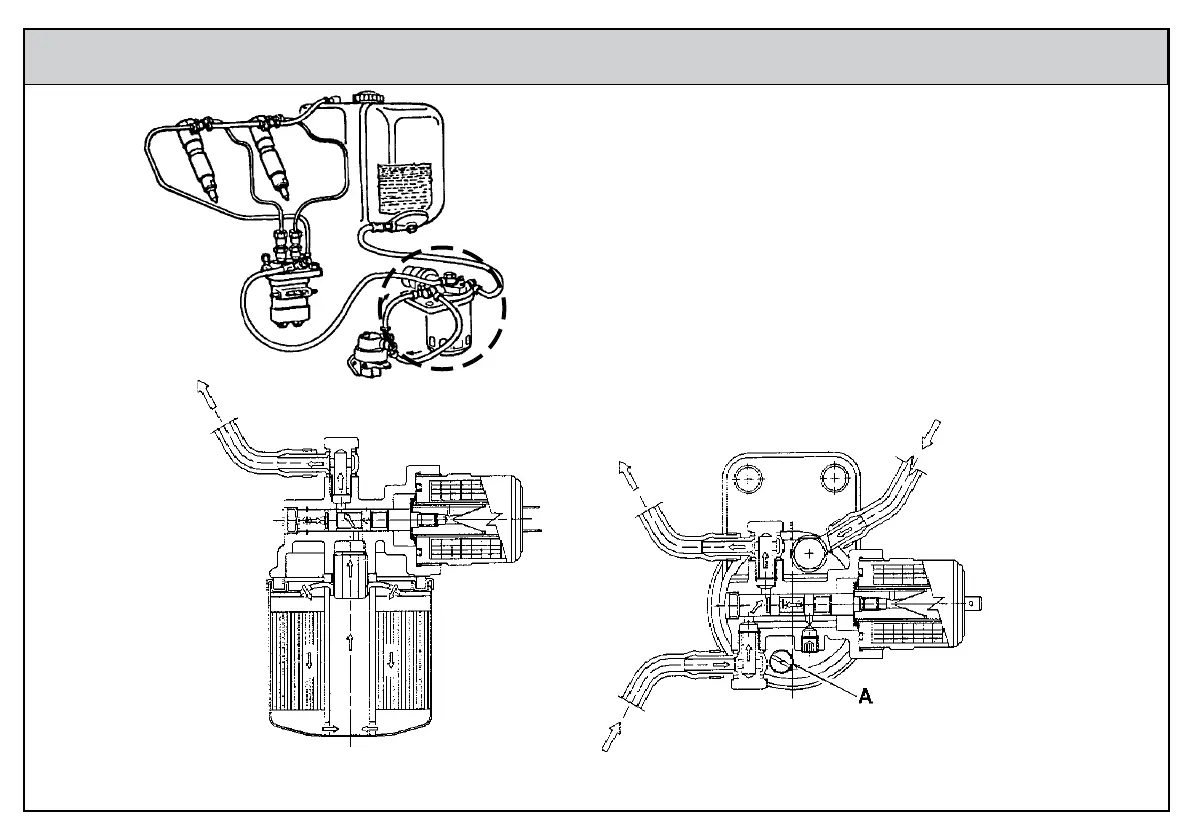 A