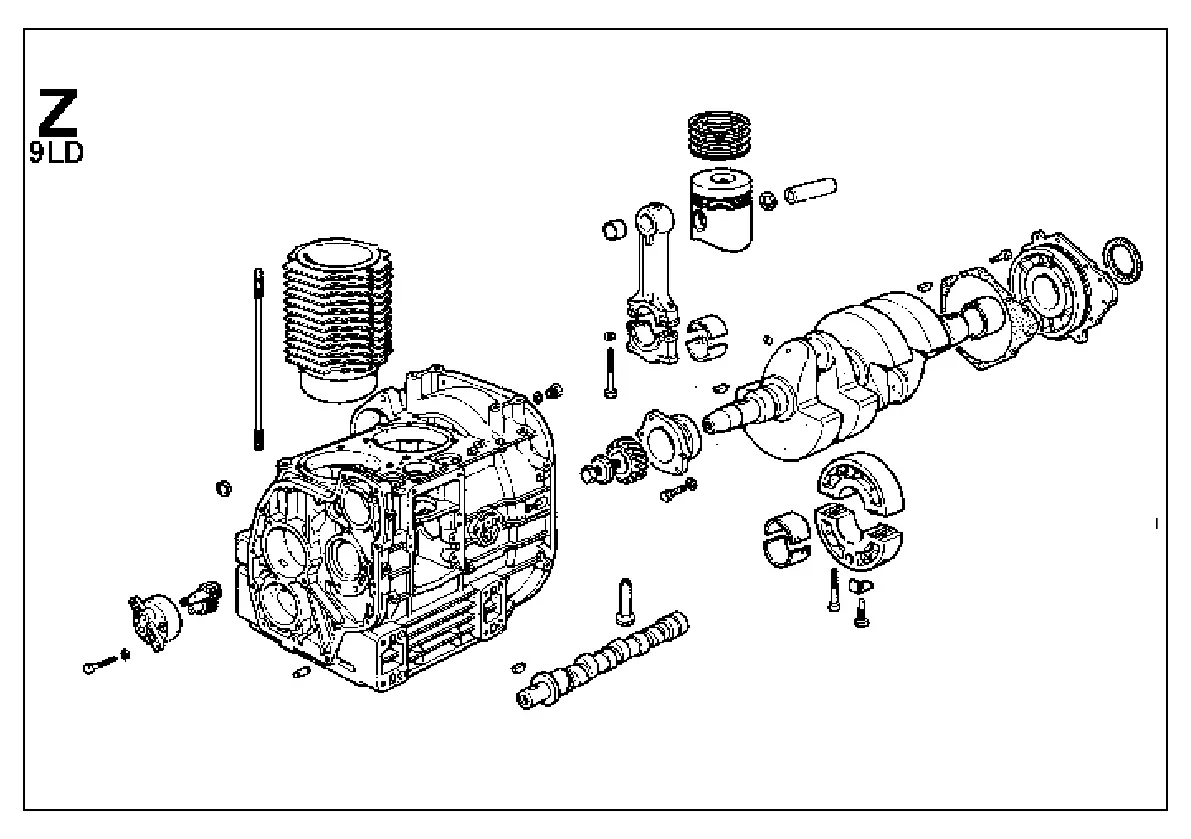 Z
9LD