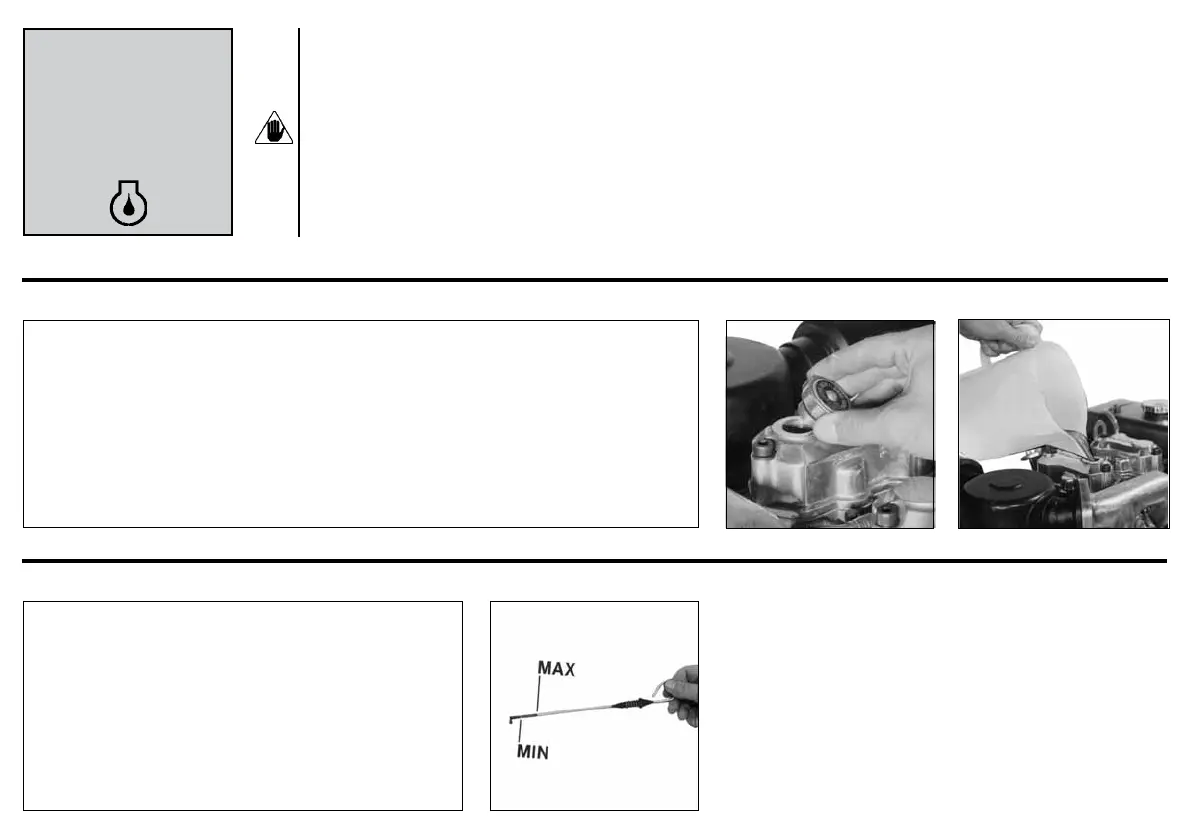 MAX
MIN