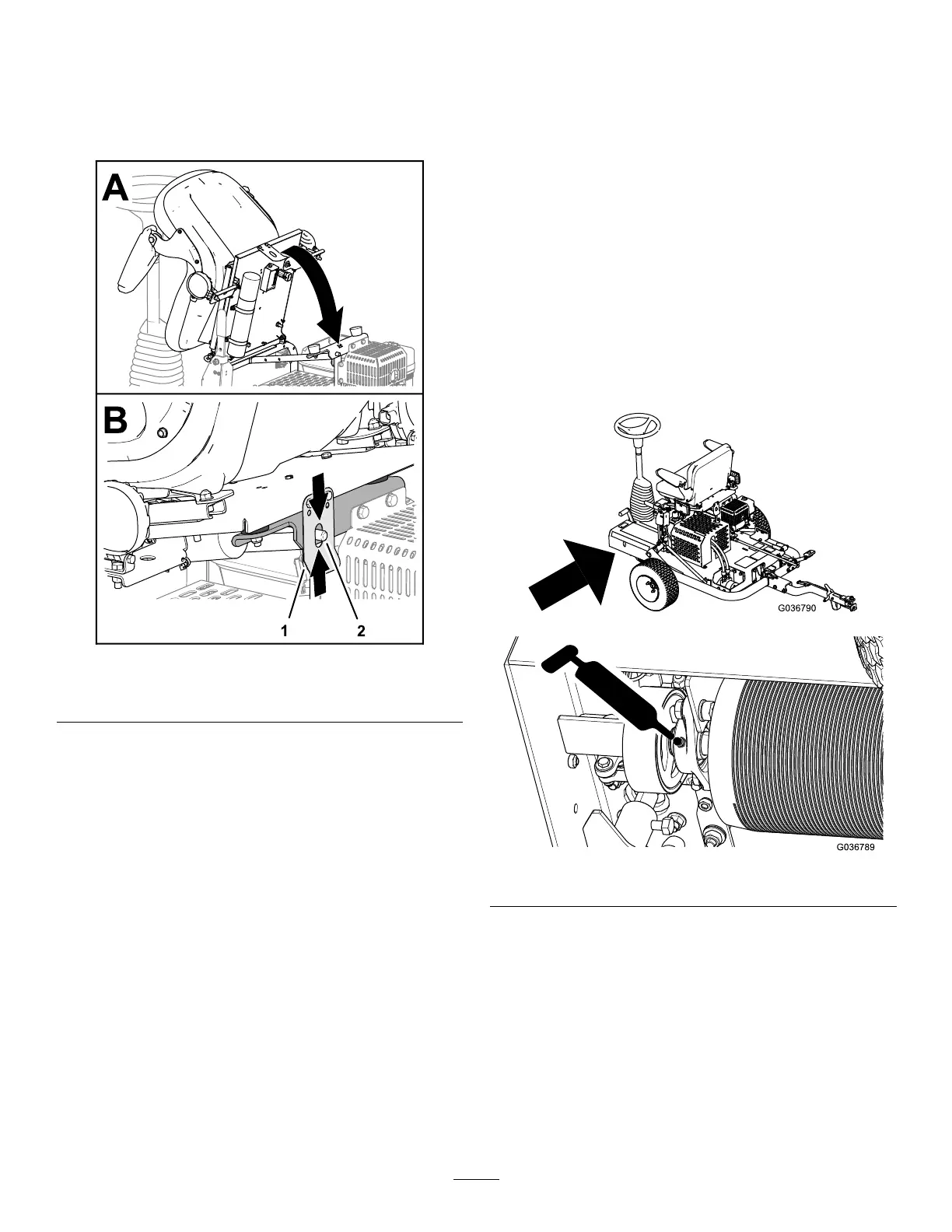 A

B

1

2

G036790

G036789