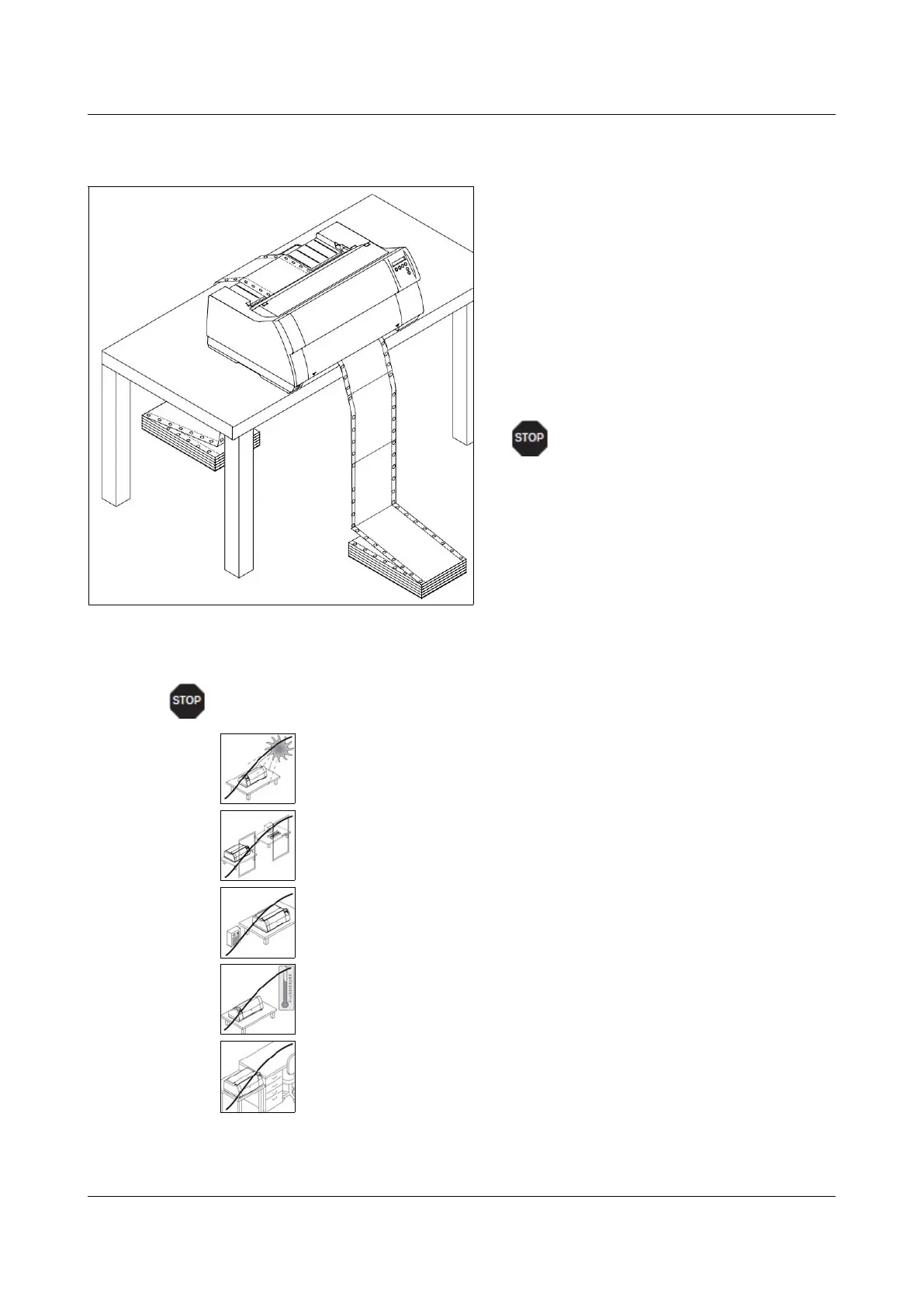 STOP

STOP