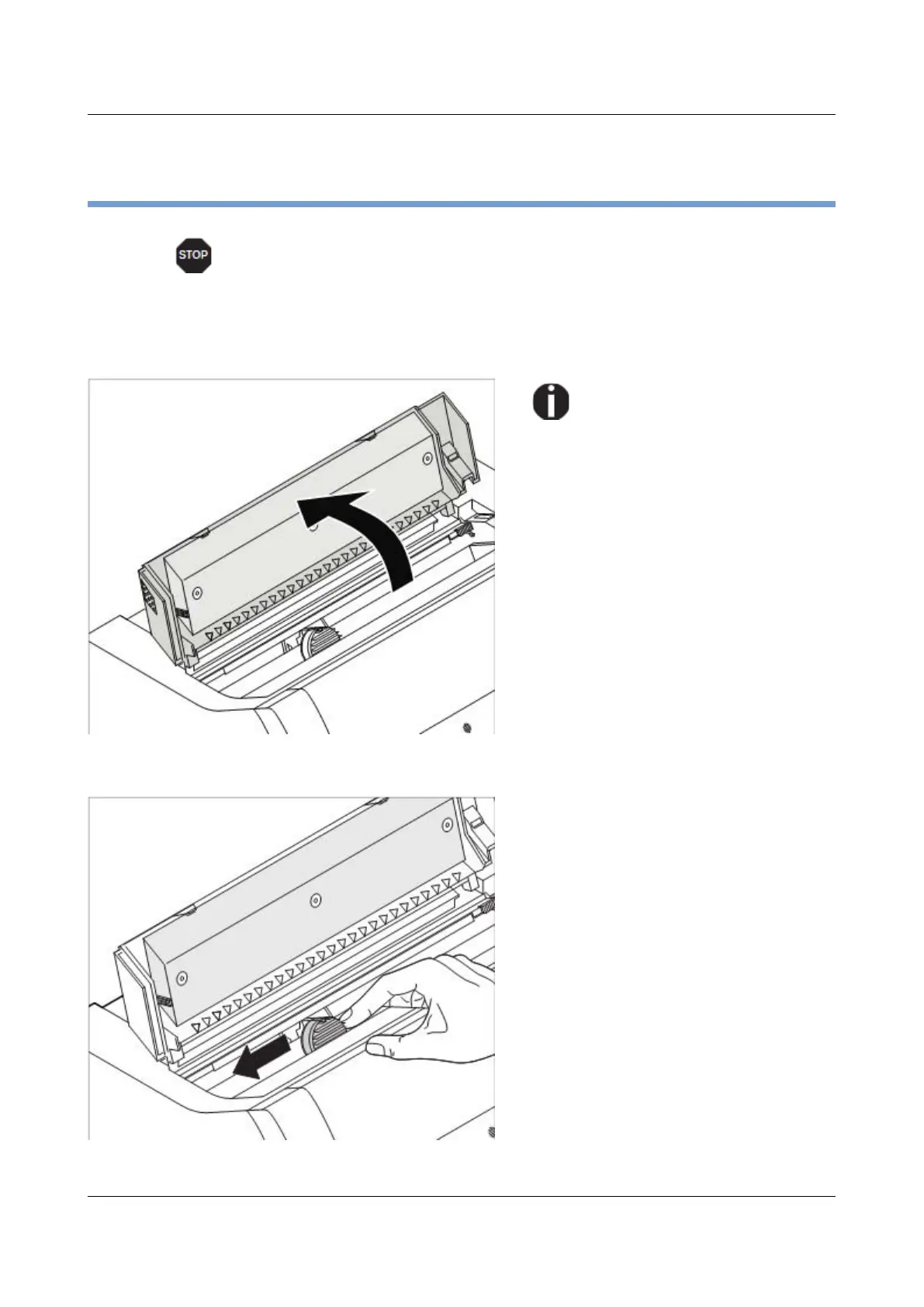 STOP