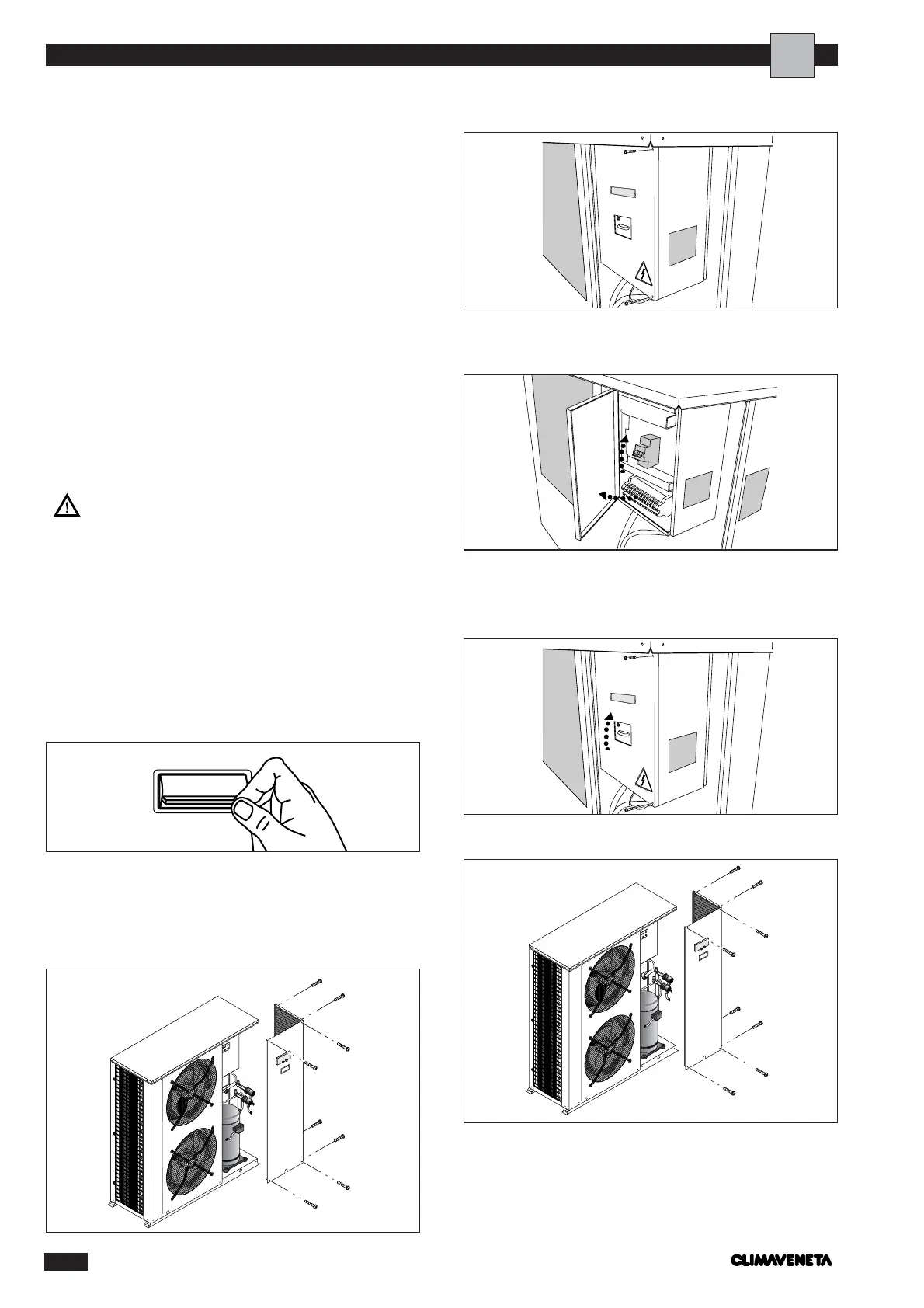 CLIMAVENETA